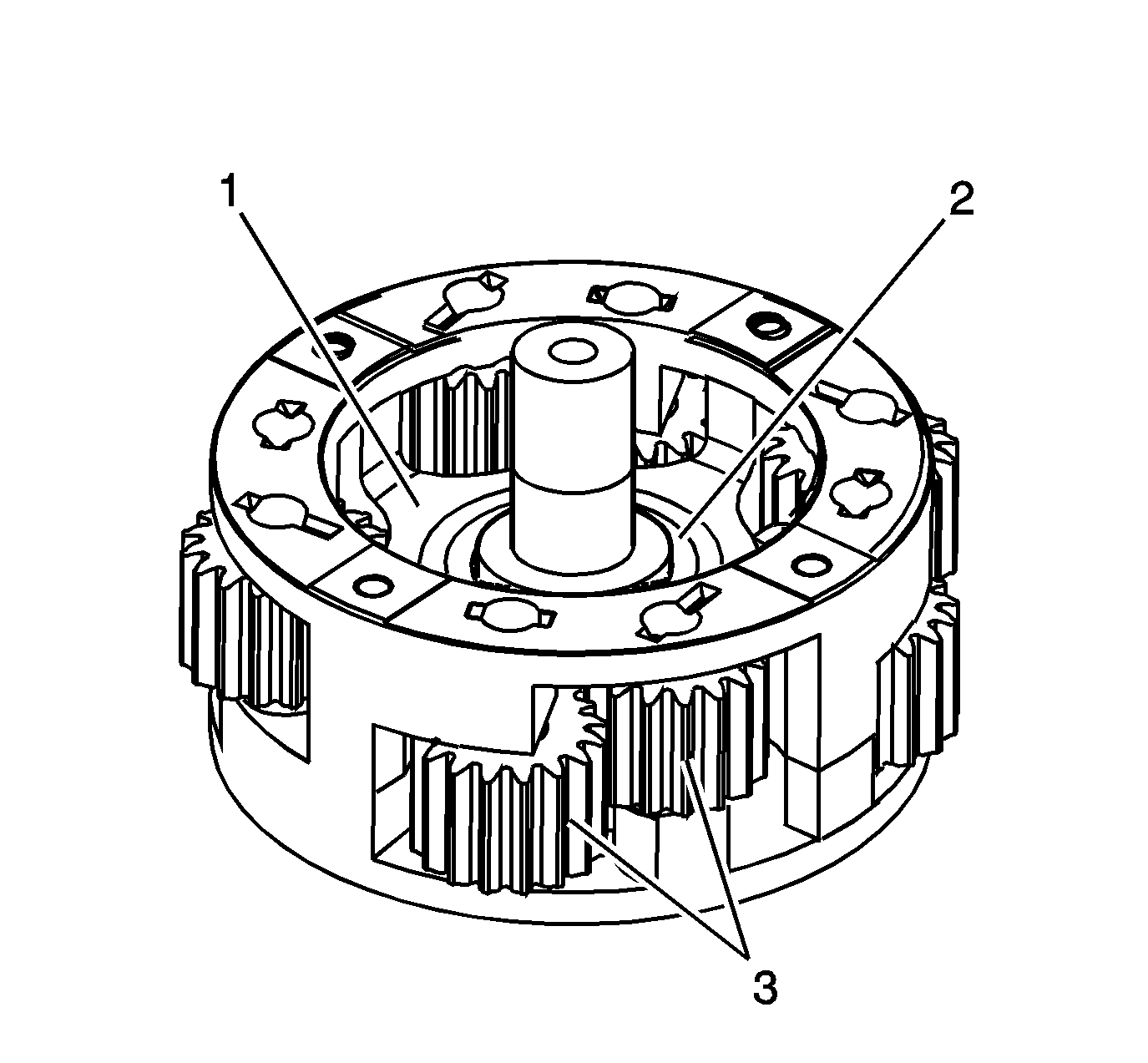 1
2
3