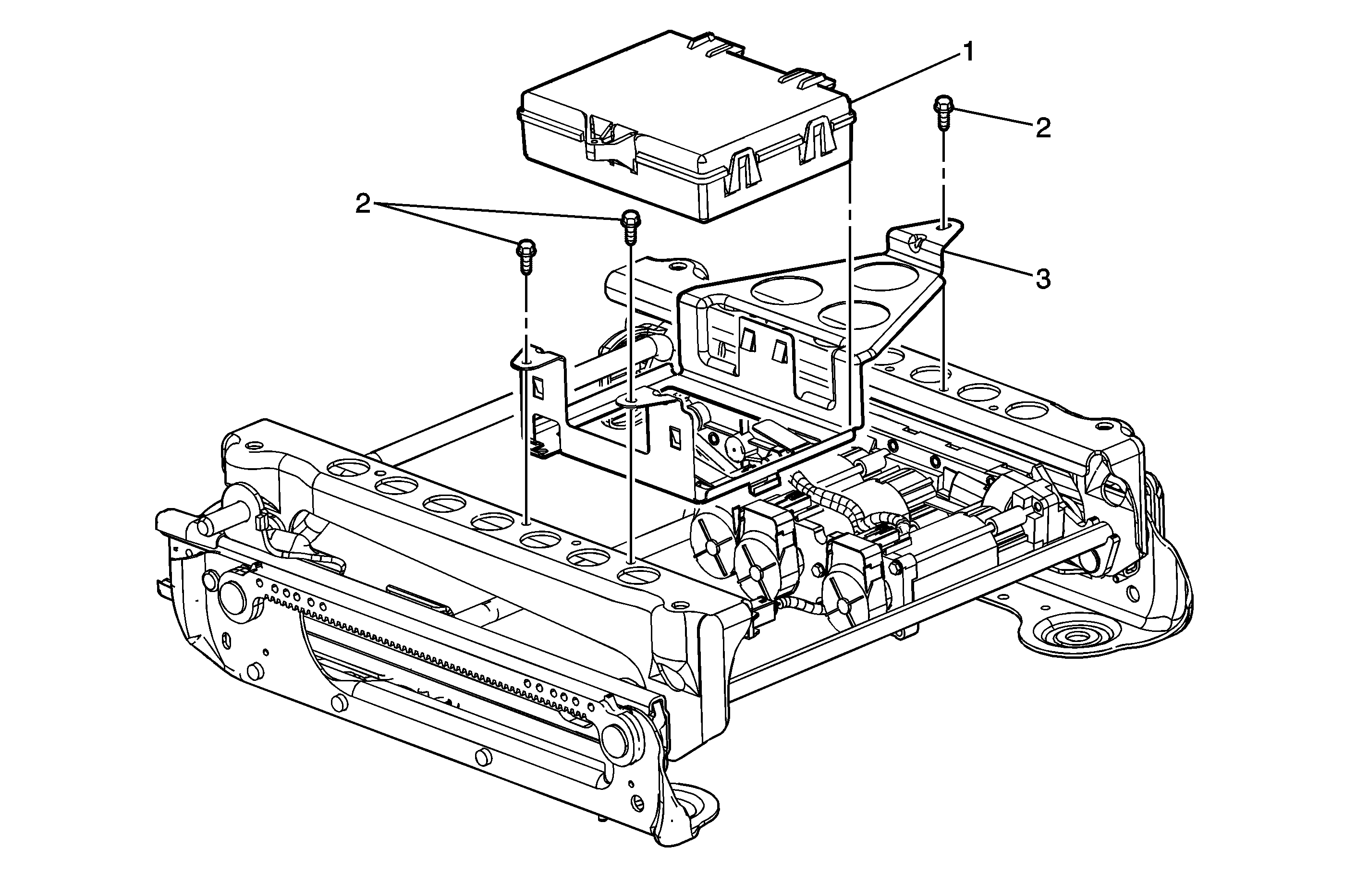 1
2
2
3