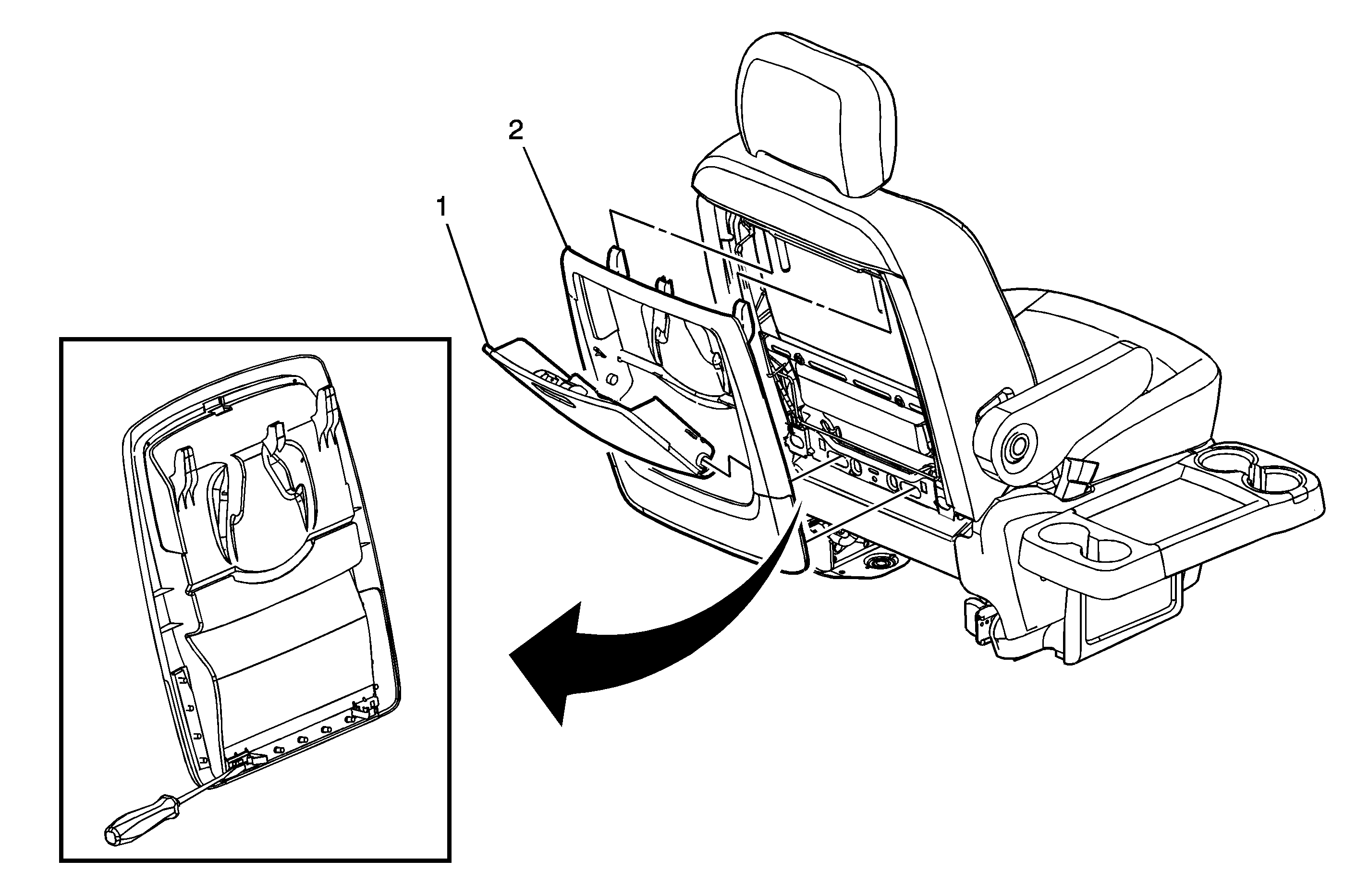 2
1