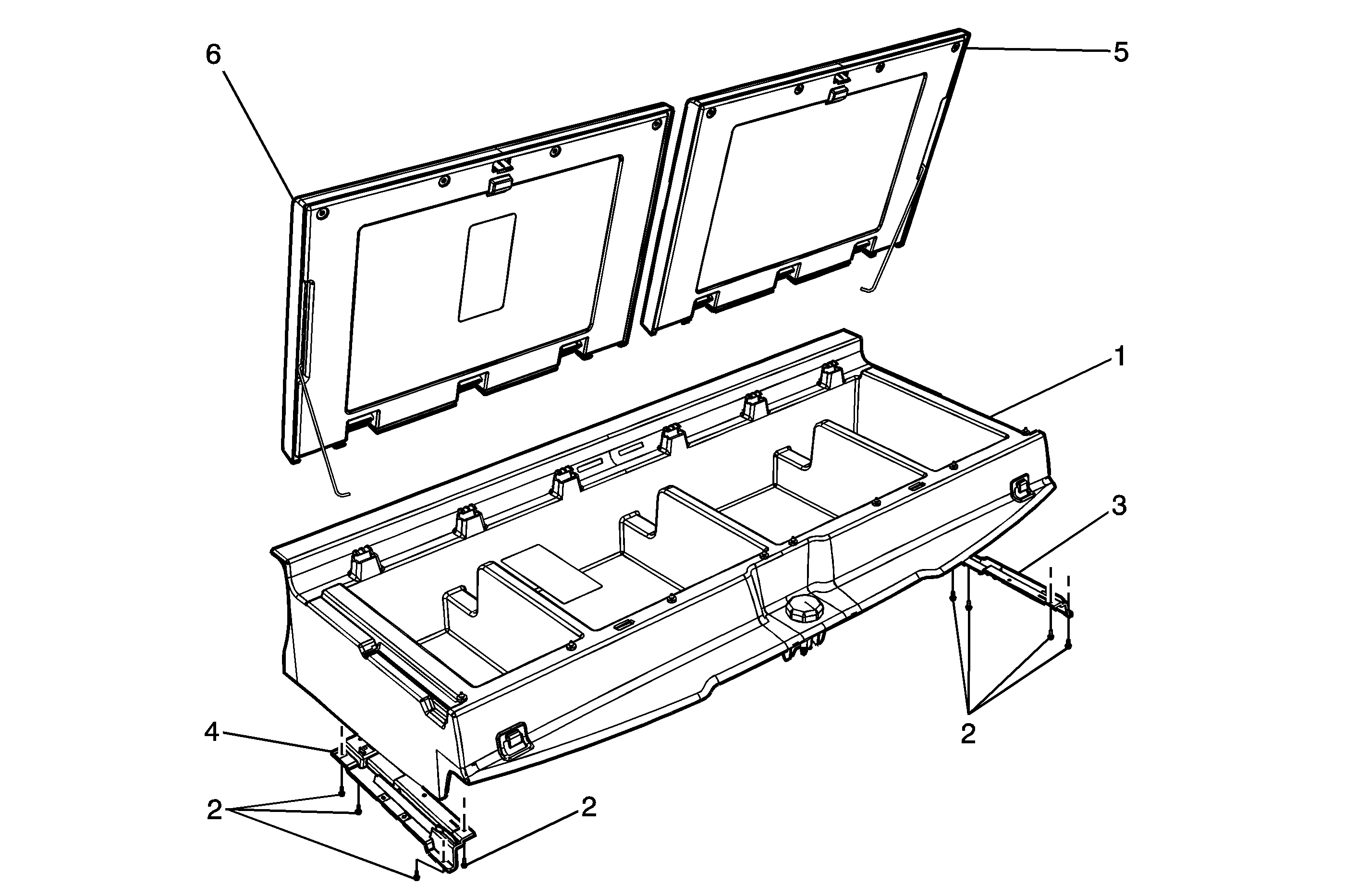 6
5
1
3
2
4
2
2