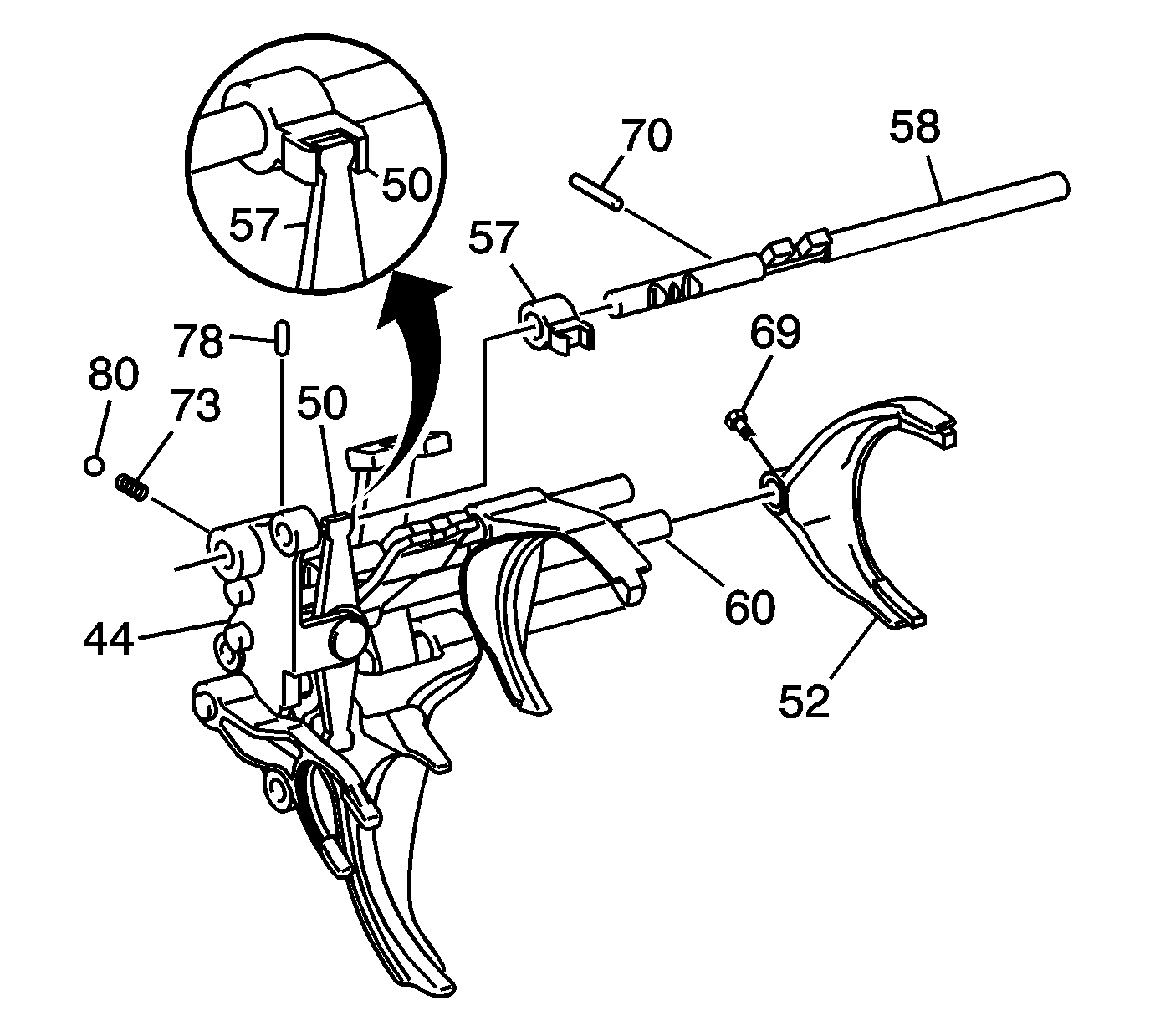 50
57
70
58
57
78
69
80
73
50
60
44
52