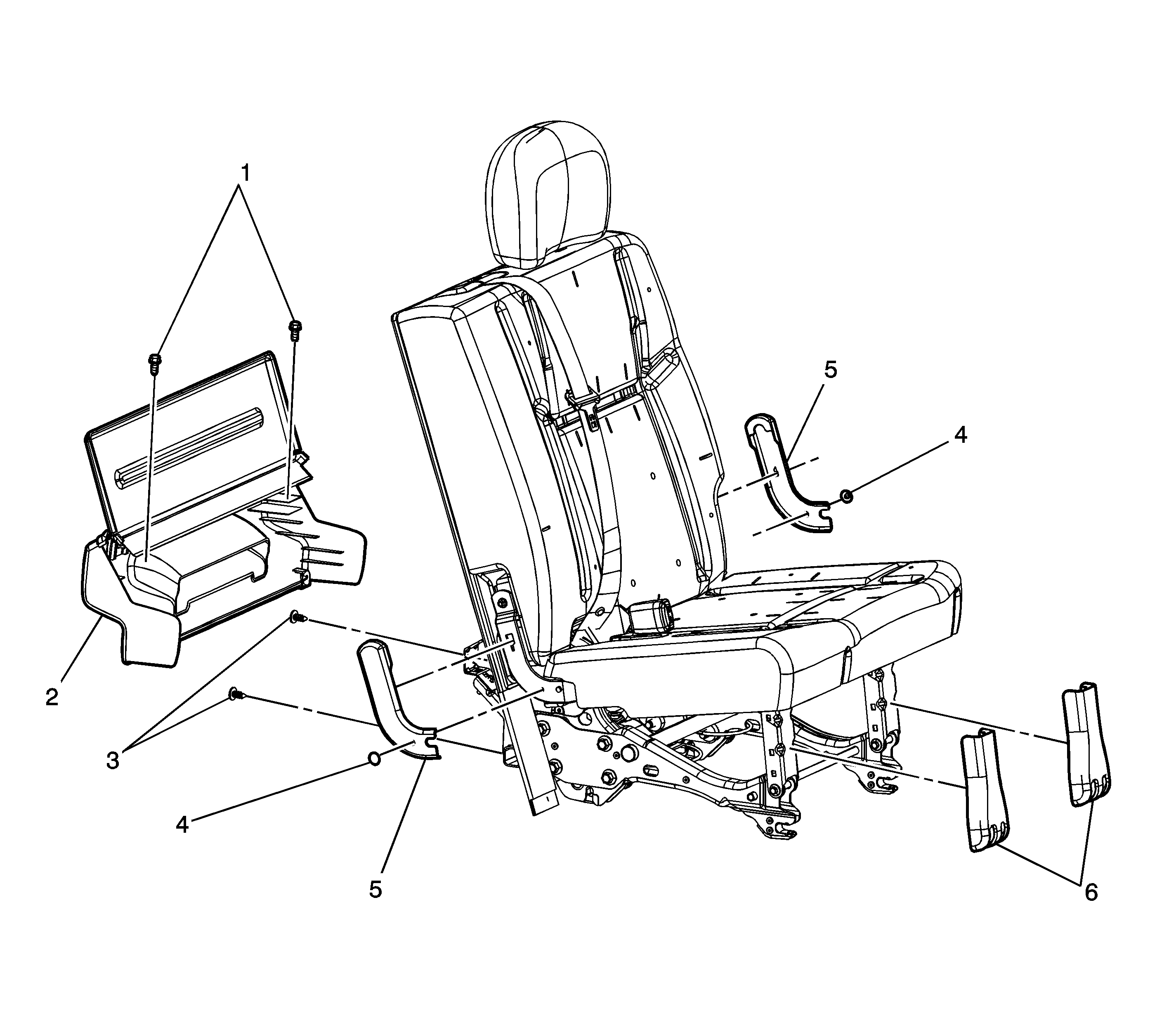 1
5
4
2
3
4
5
6