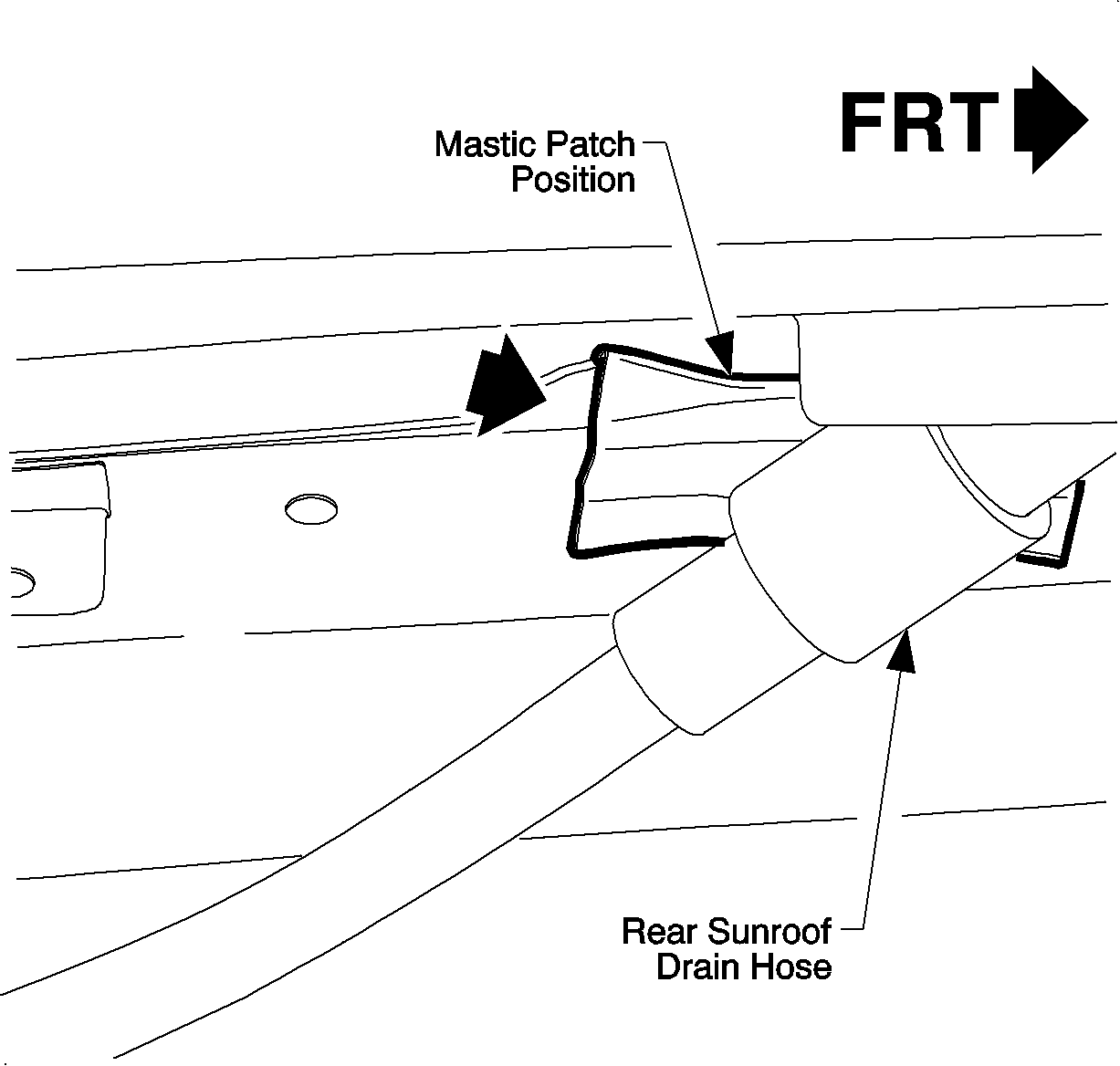 FRT

Mastic Patch Position

Rear Sunroof Drain Hose