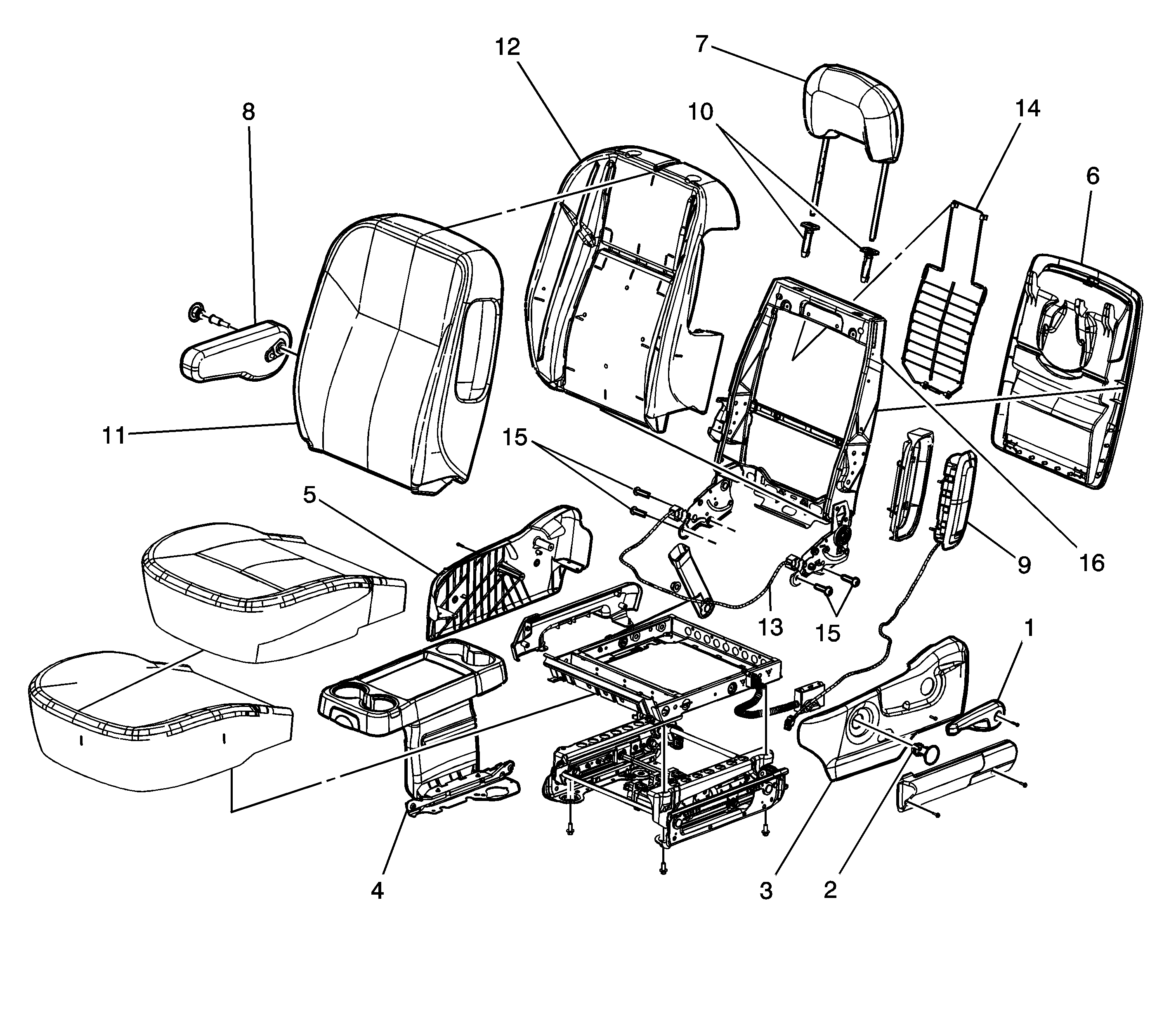 12
7
8
10
14
6
11
15
5
9
16
13
15
1
4
3
2