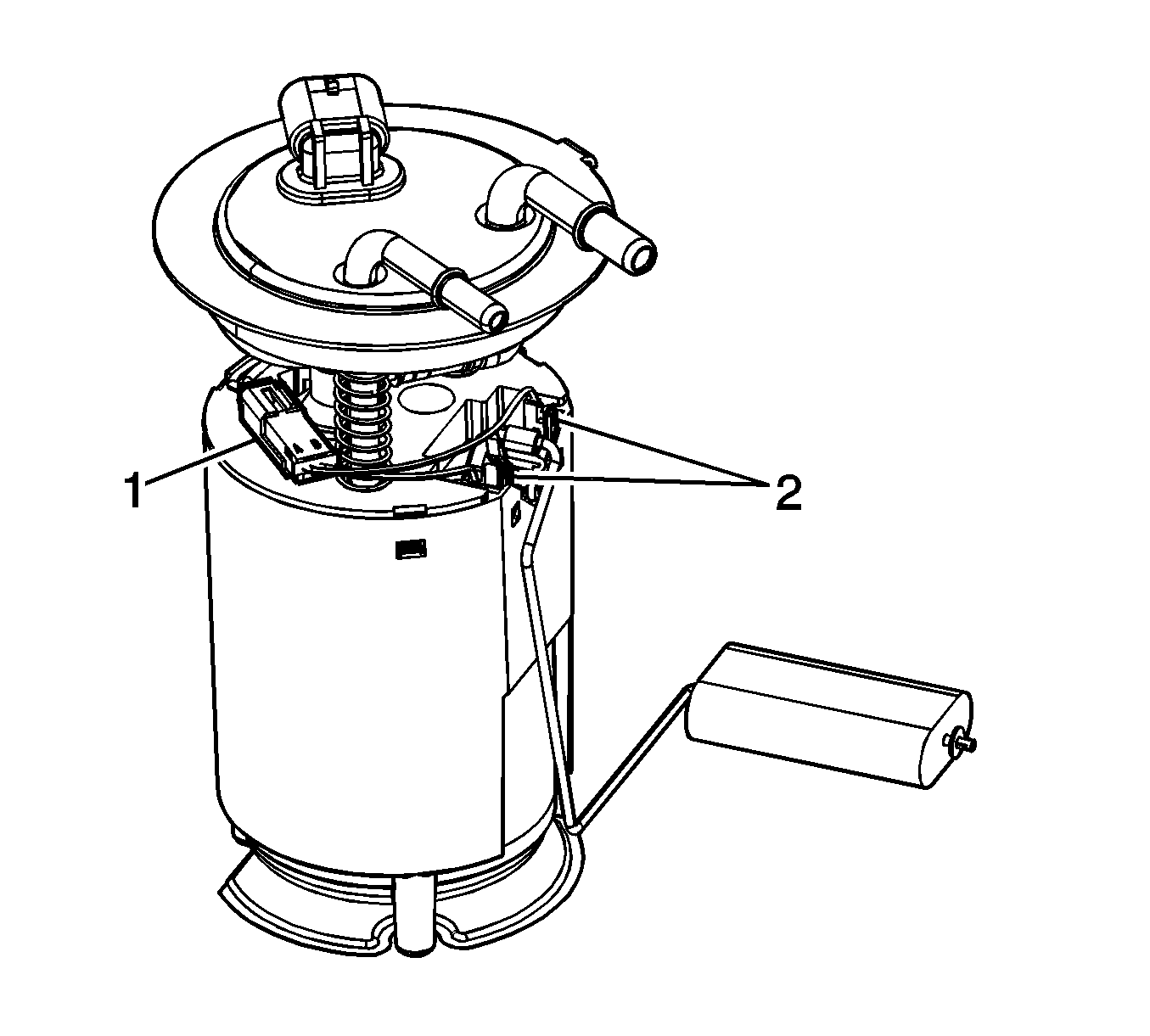 1
2