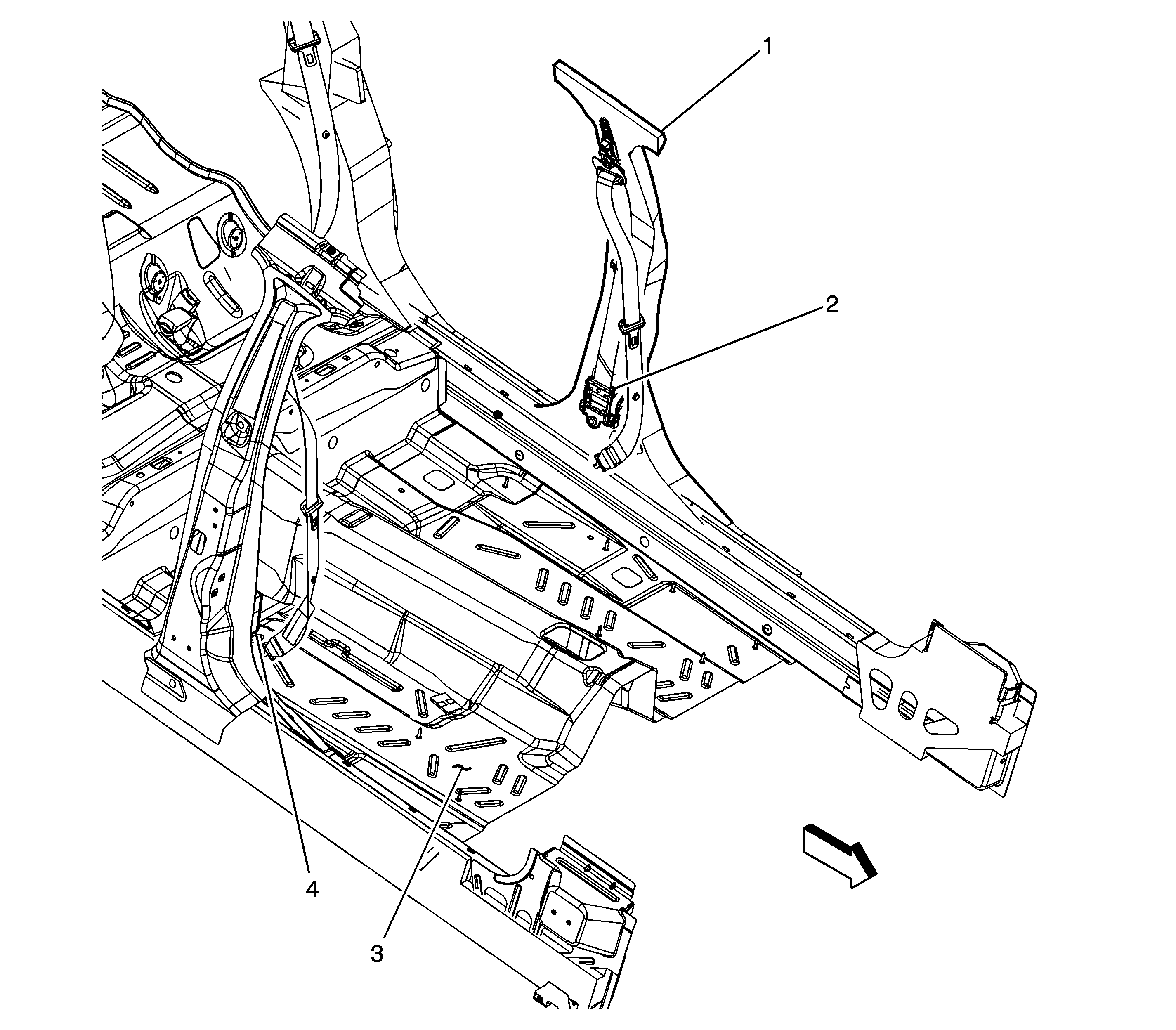 1
2
4
3