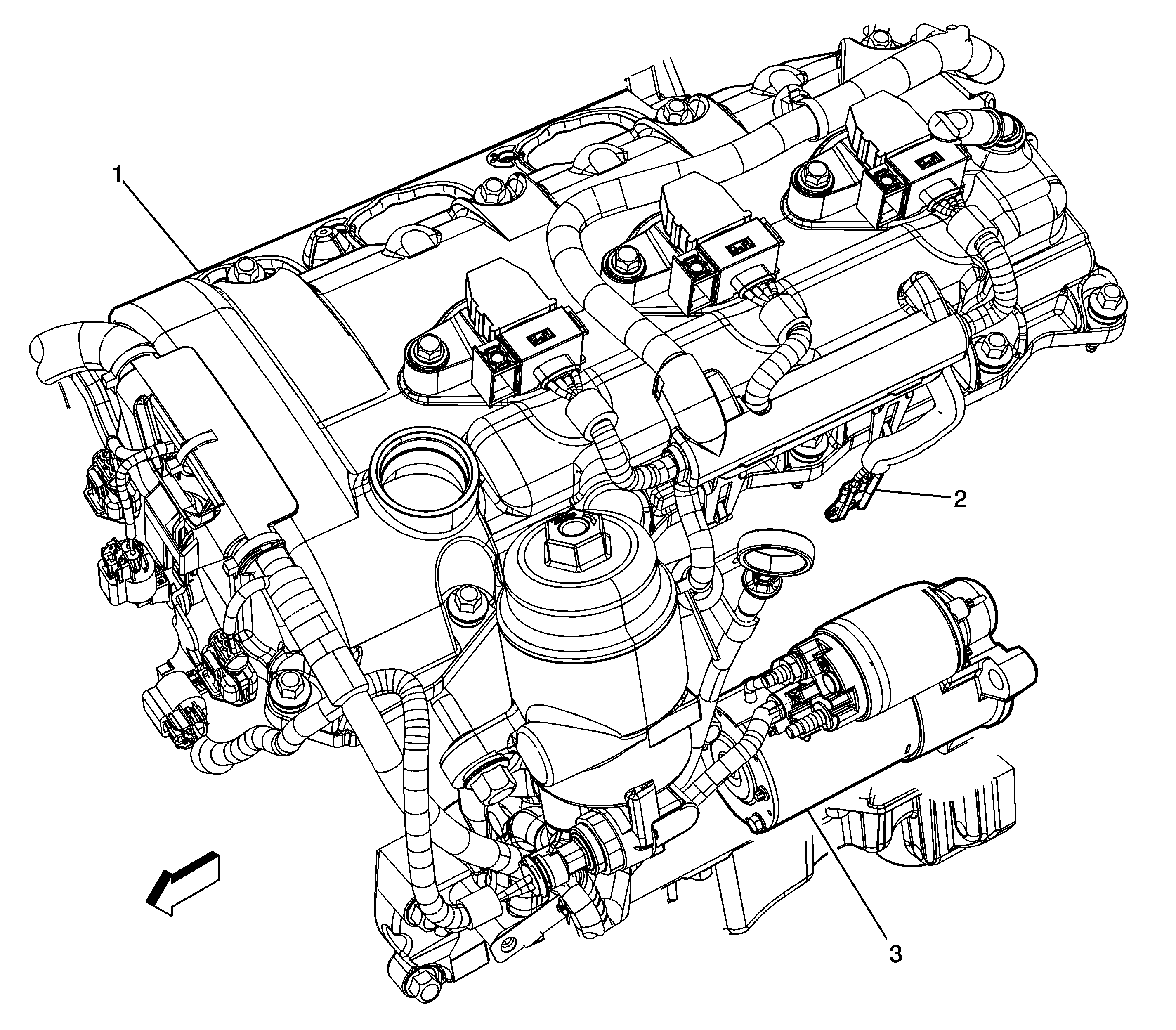 1
2
3