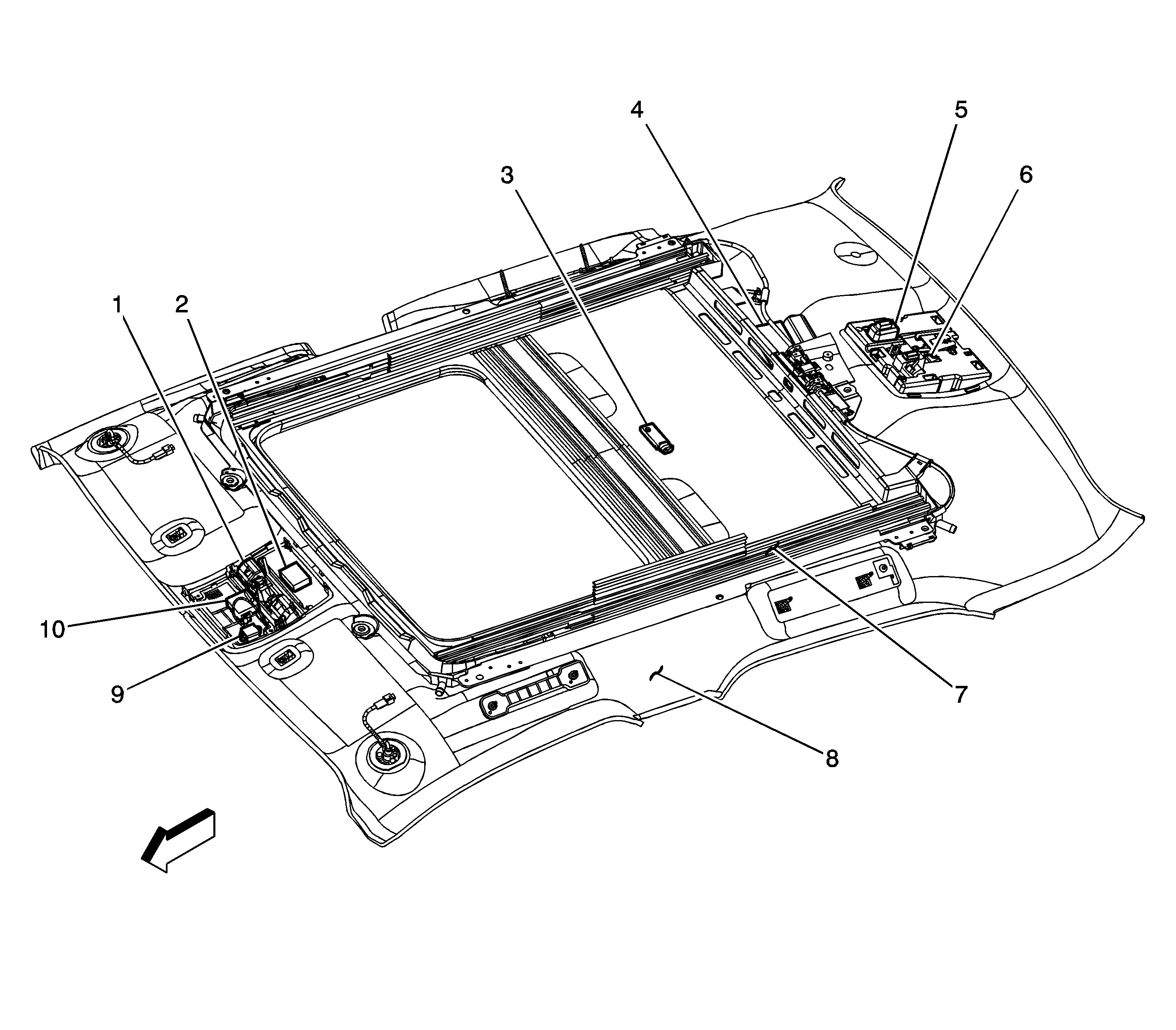 4
5
3
6
1
2
10
9
7
8