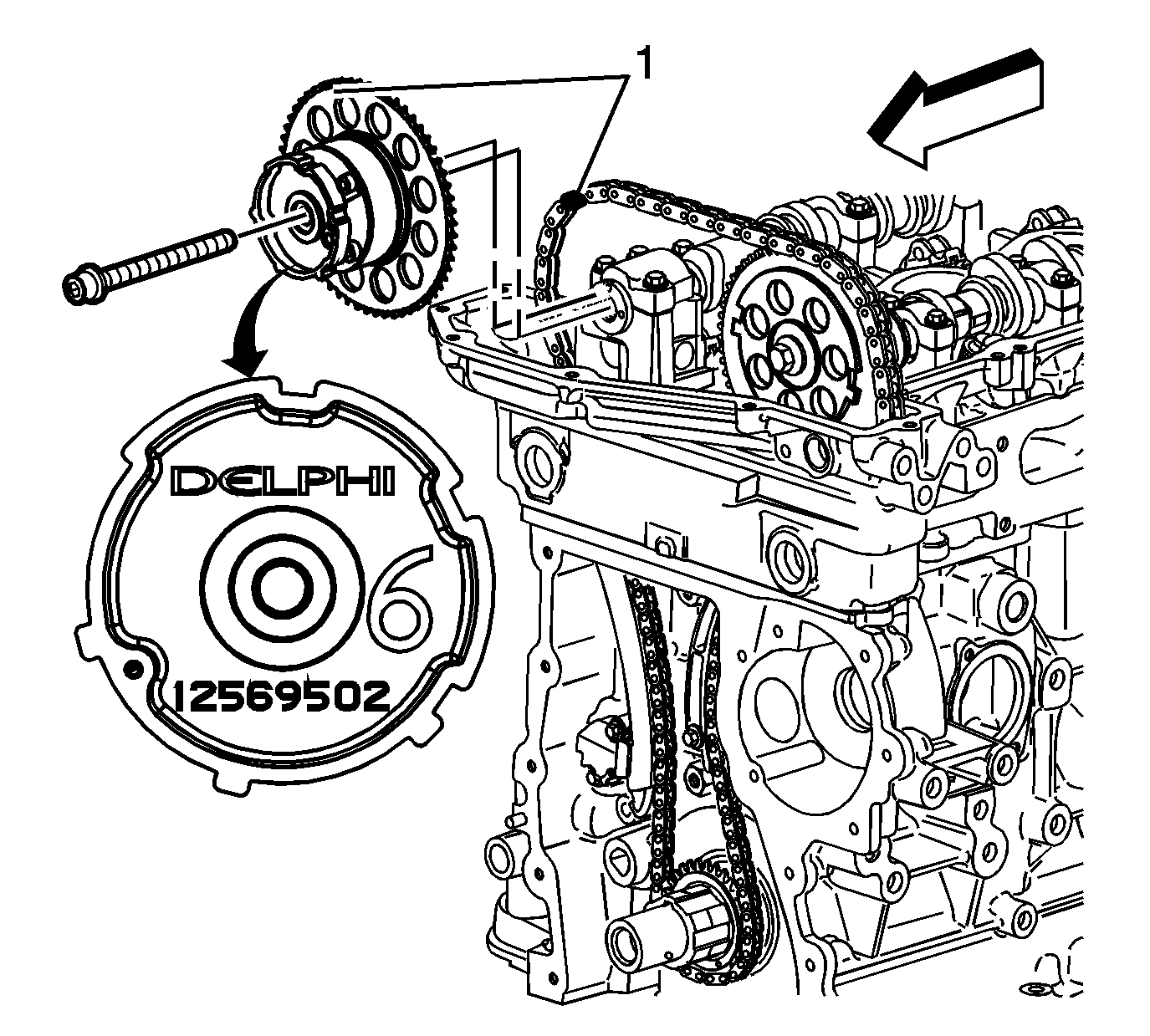 1

DELPHI

6

12569502