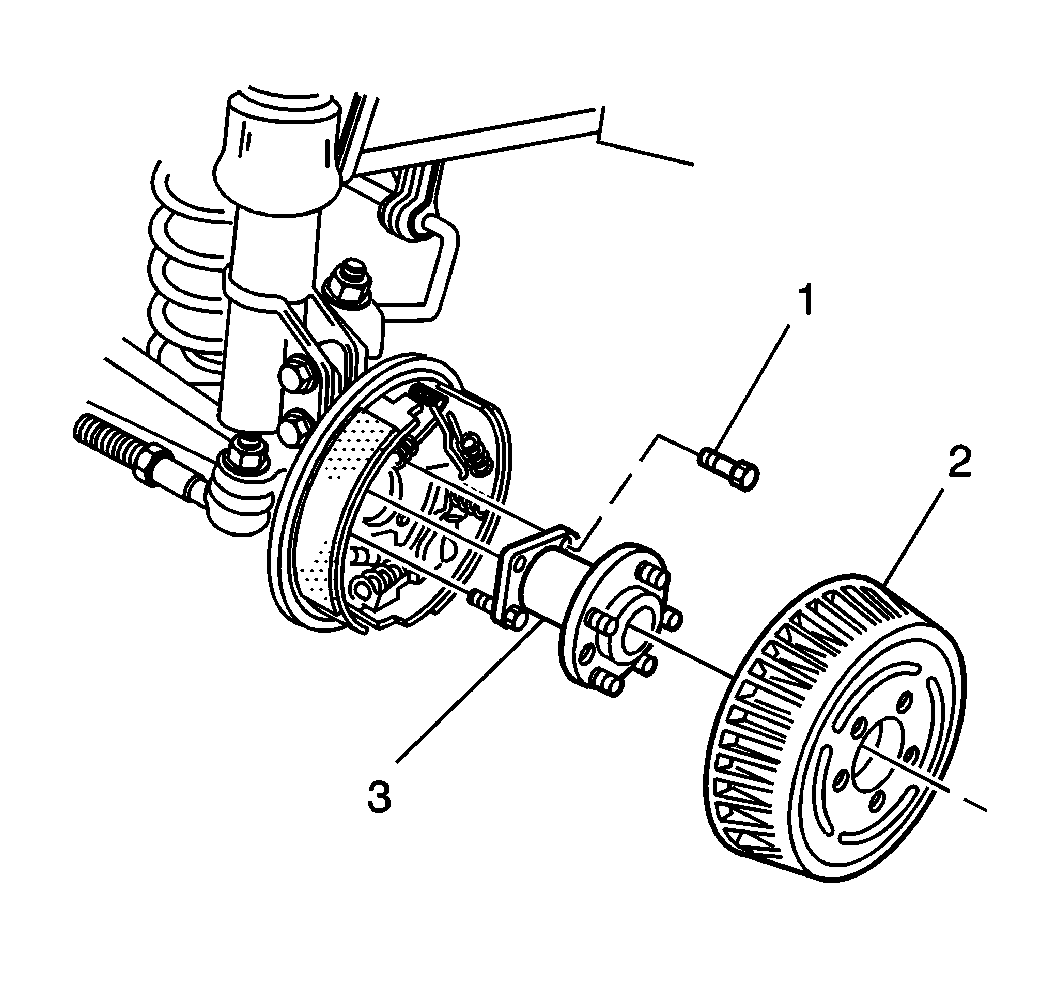 1
2
3