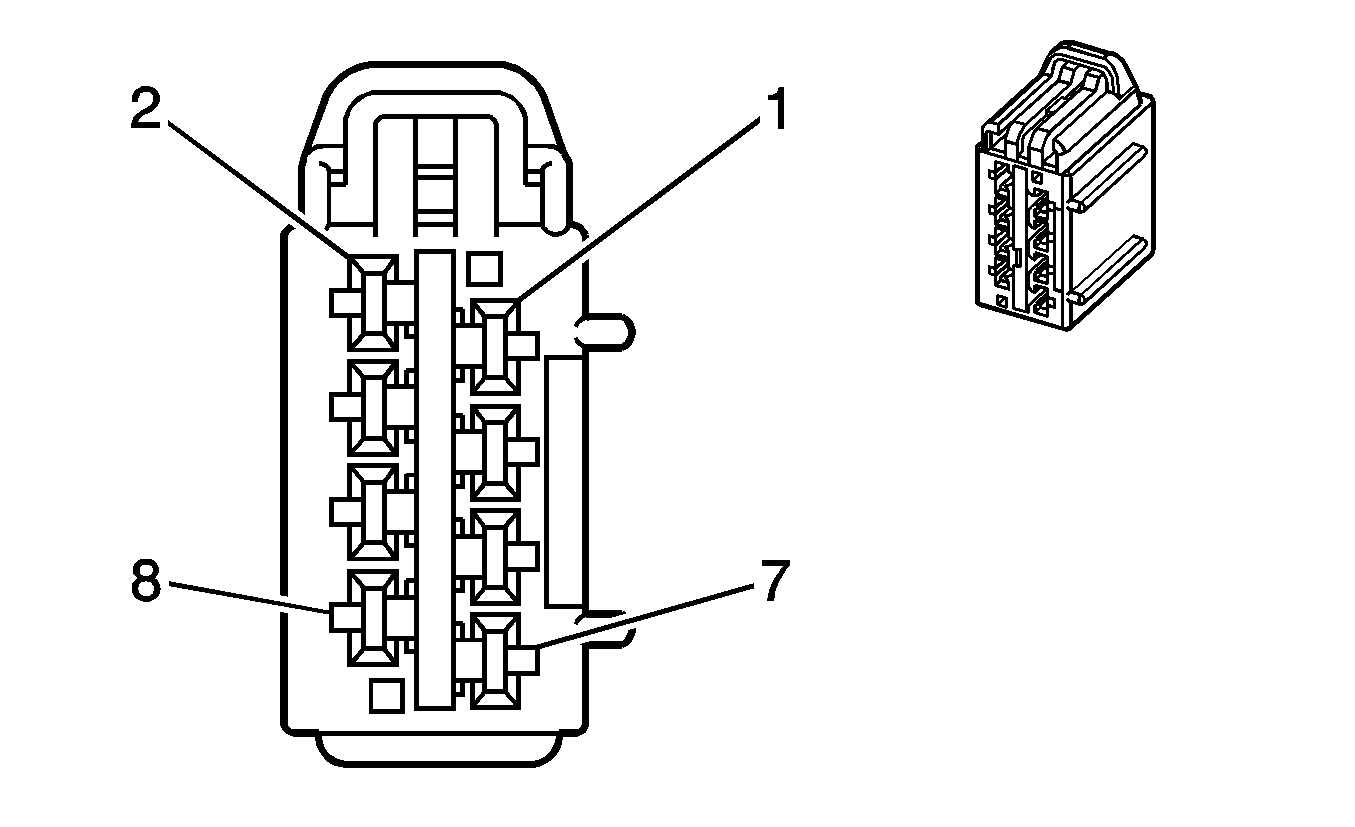 2
1
8
7