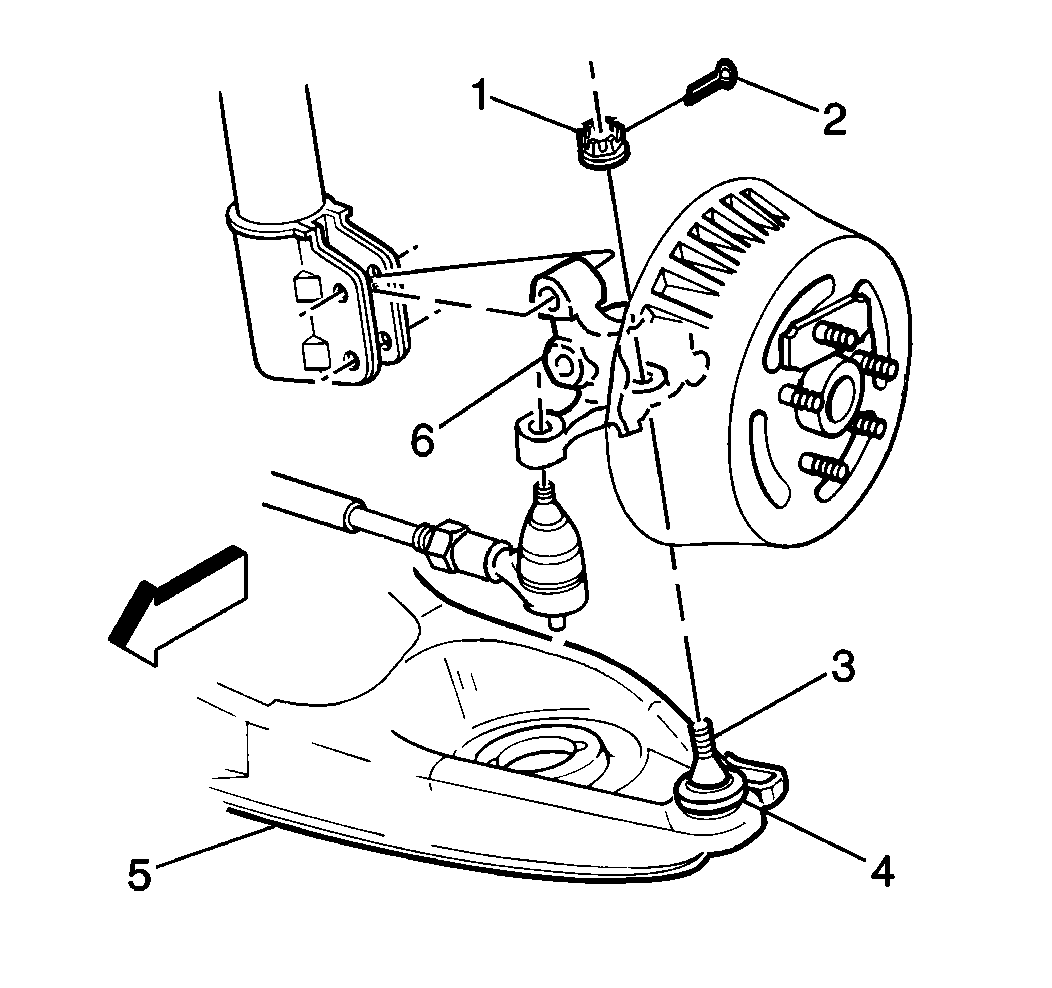 1
2
6
3
5
4