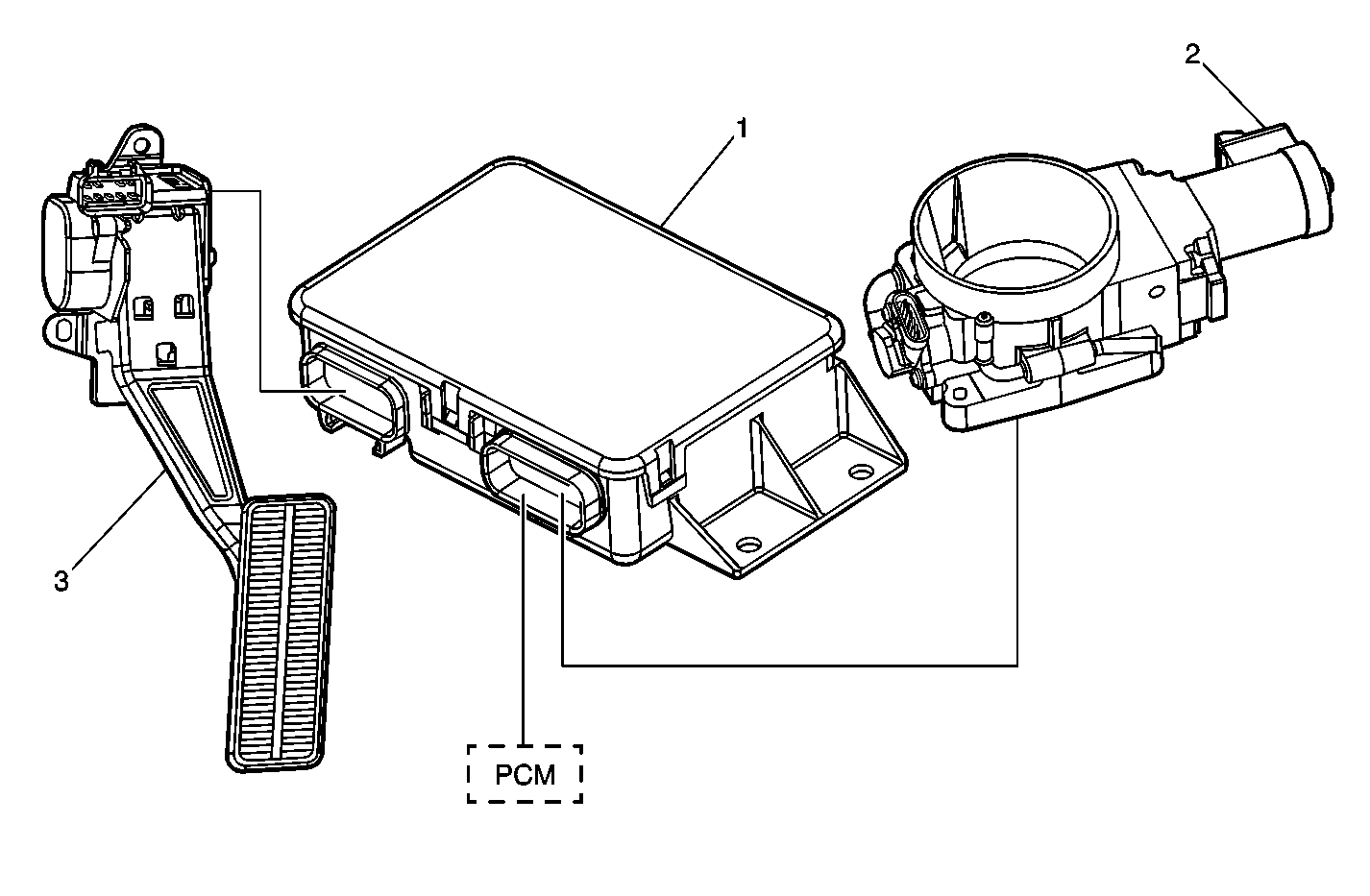 2
1
3
PCM