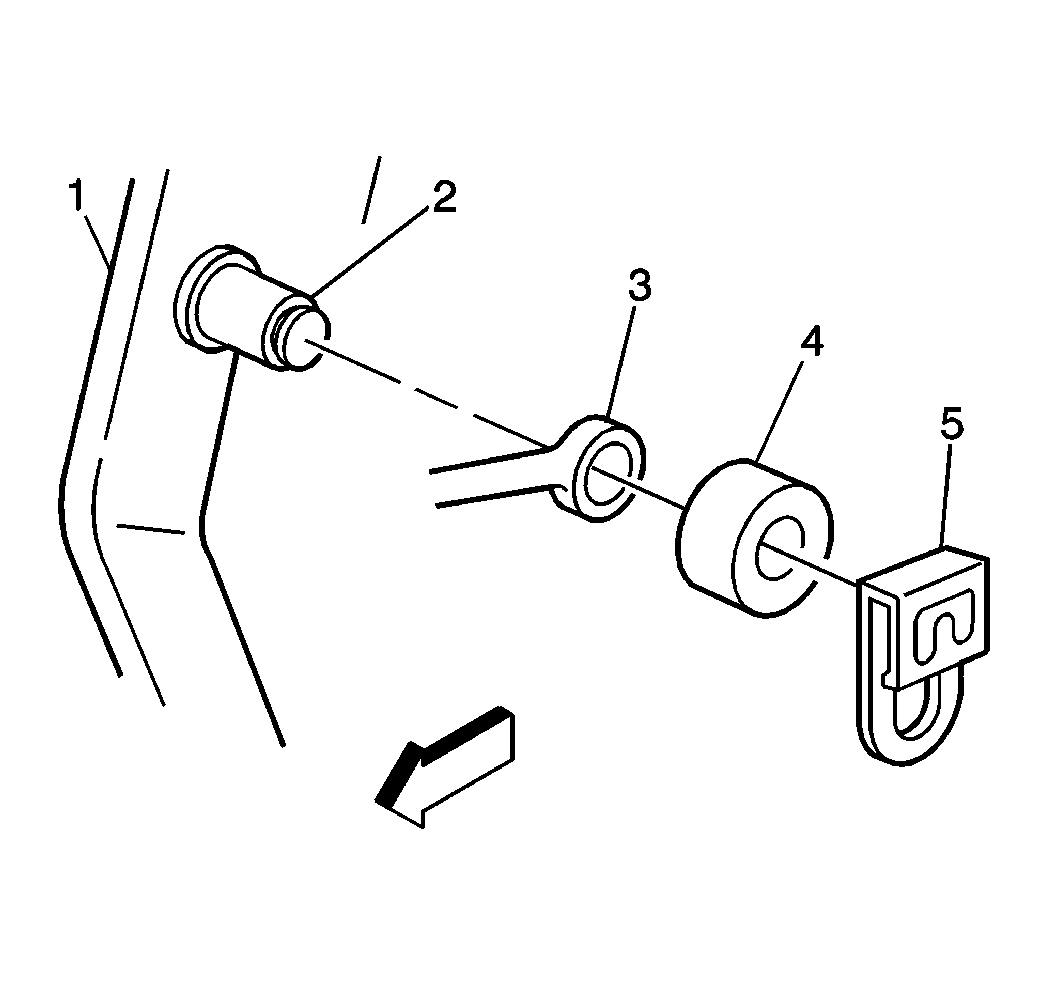 1
2
3
4
5