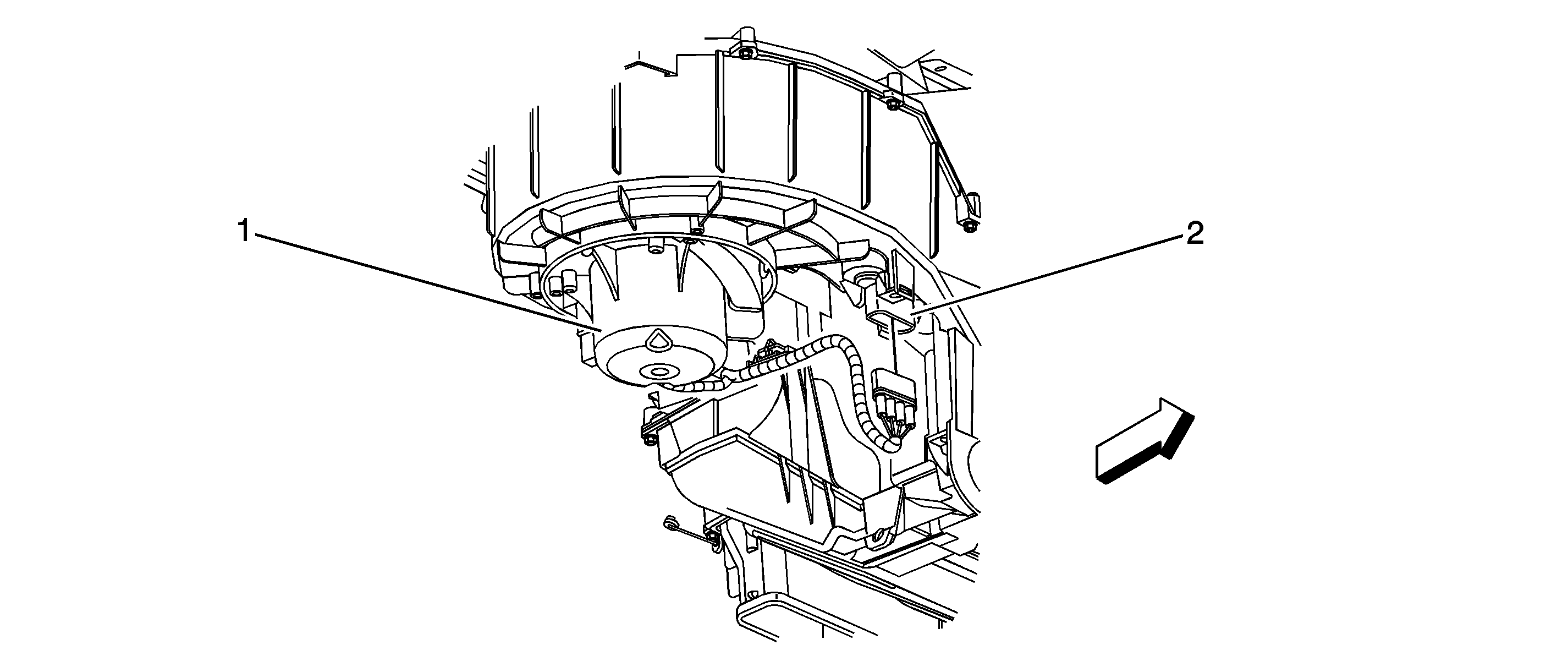 1
2