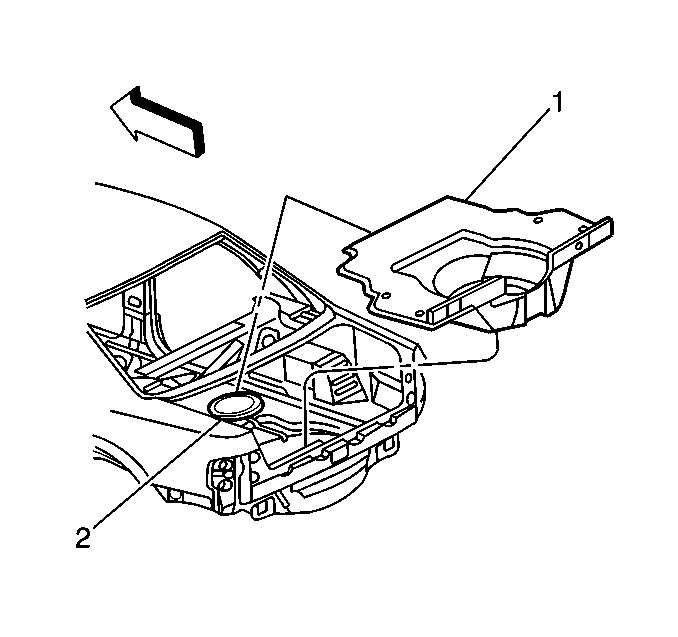 1

2