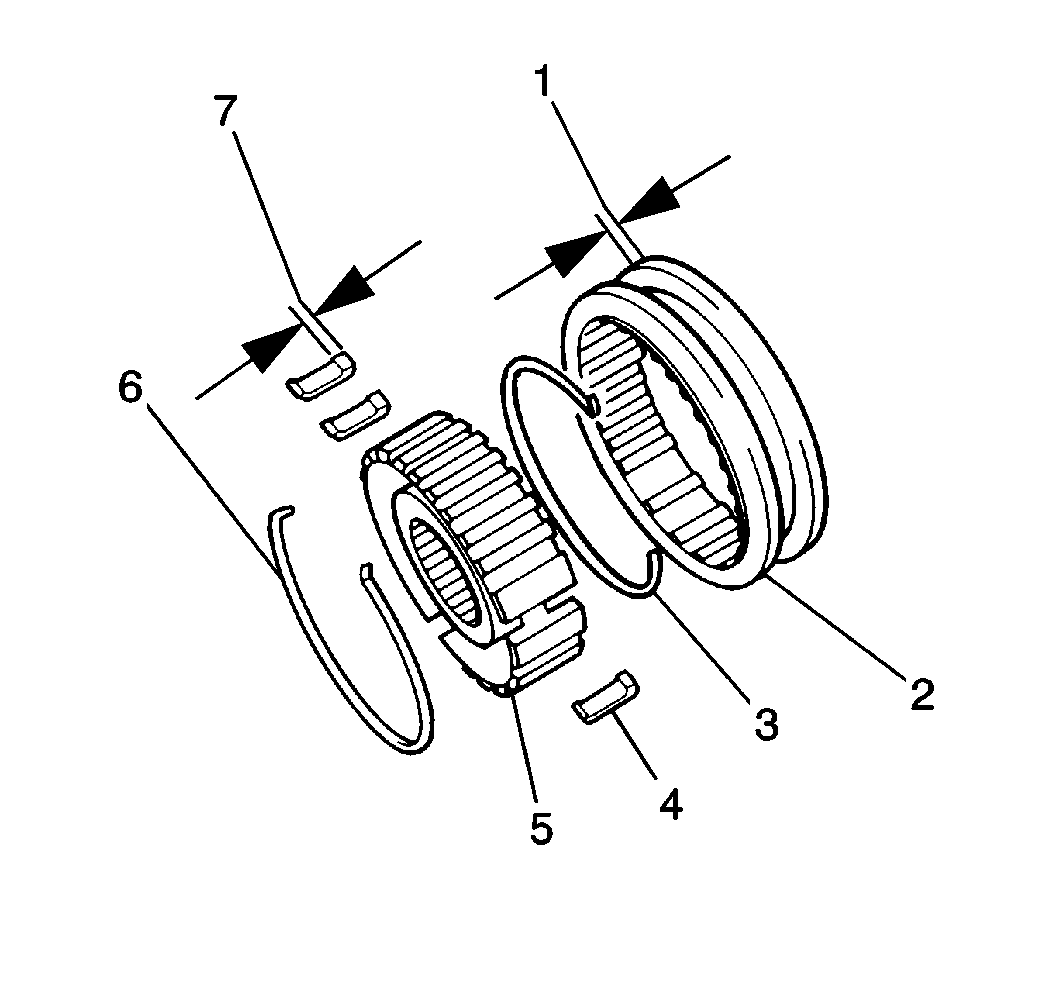 7
1
6
2
3
4
5