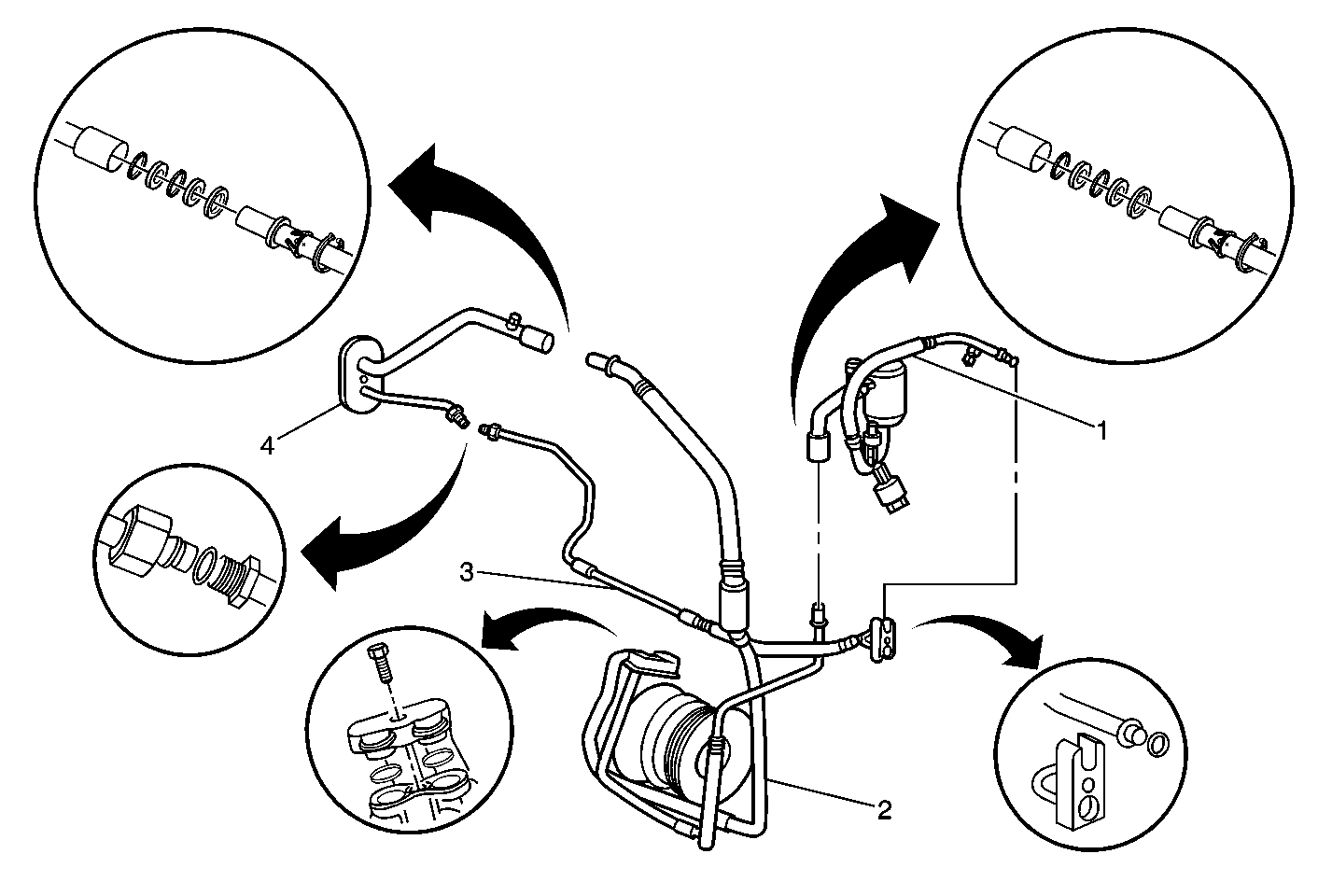 4

1

3

2