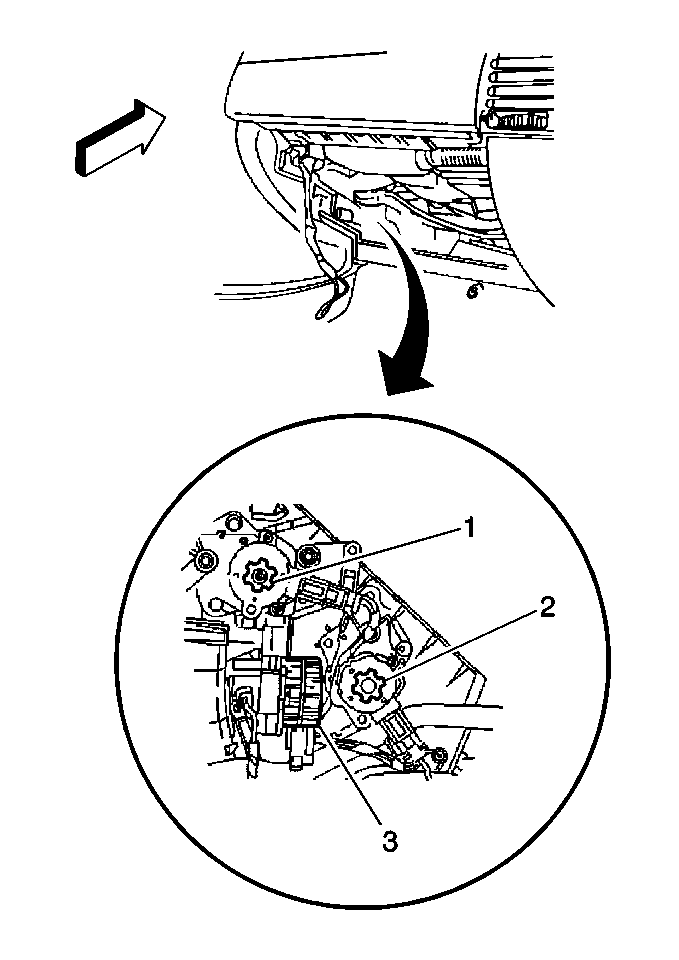 1
2
3