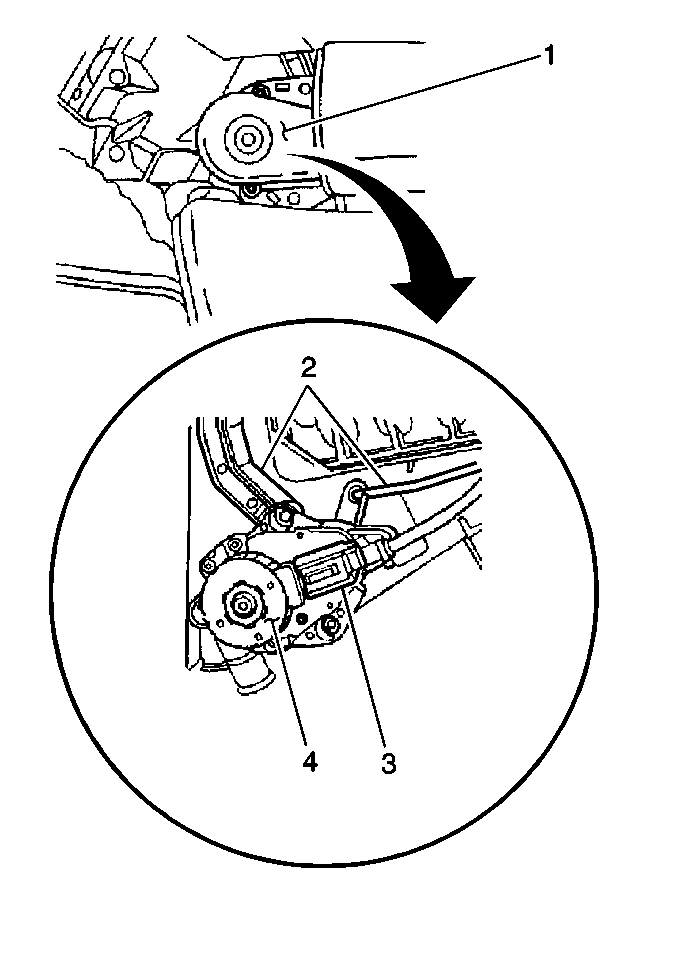 1

2

4

3