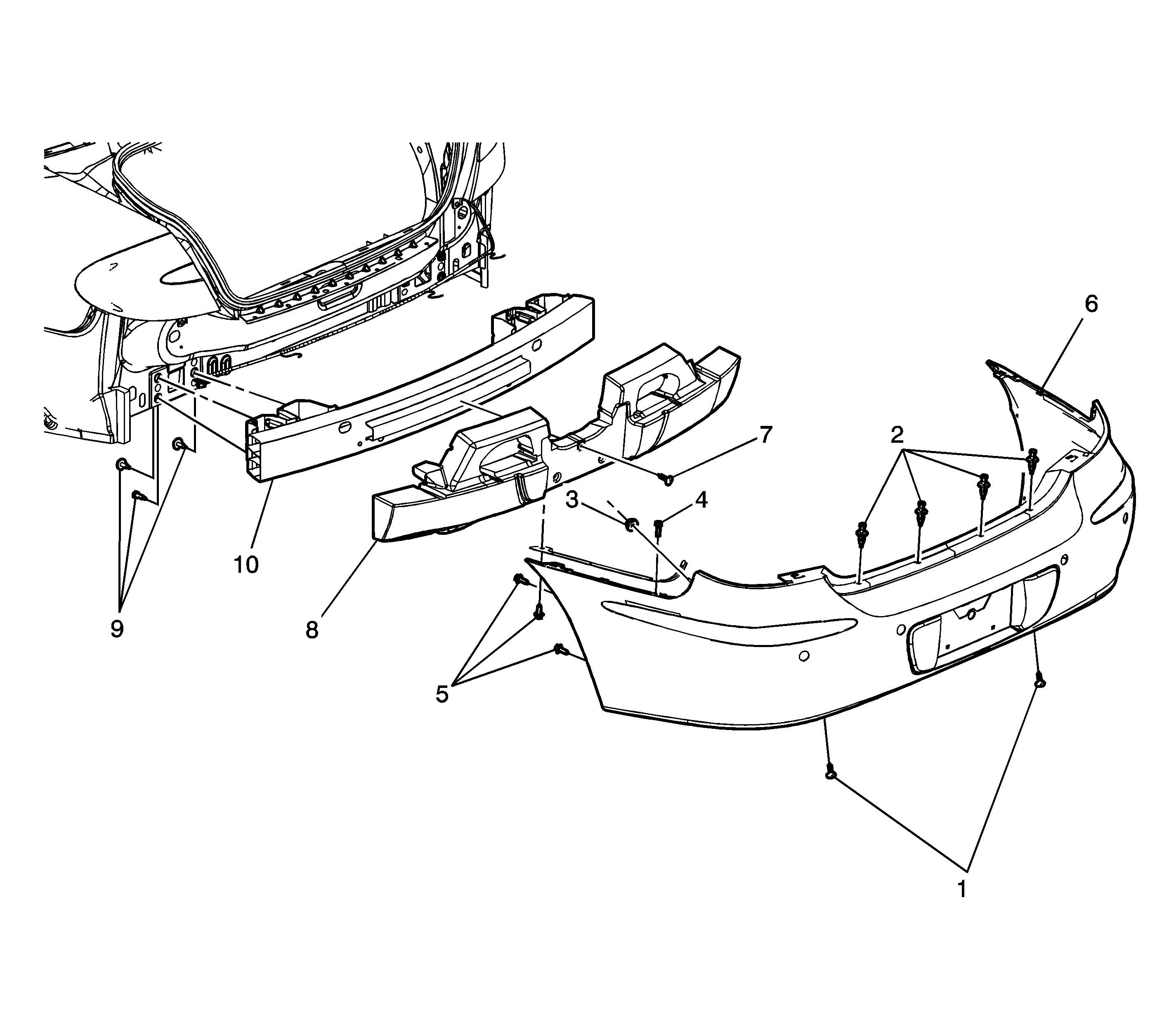 6
7
2
3
4
10
9
8
5
1