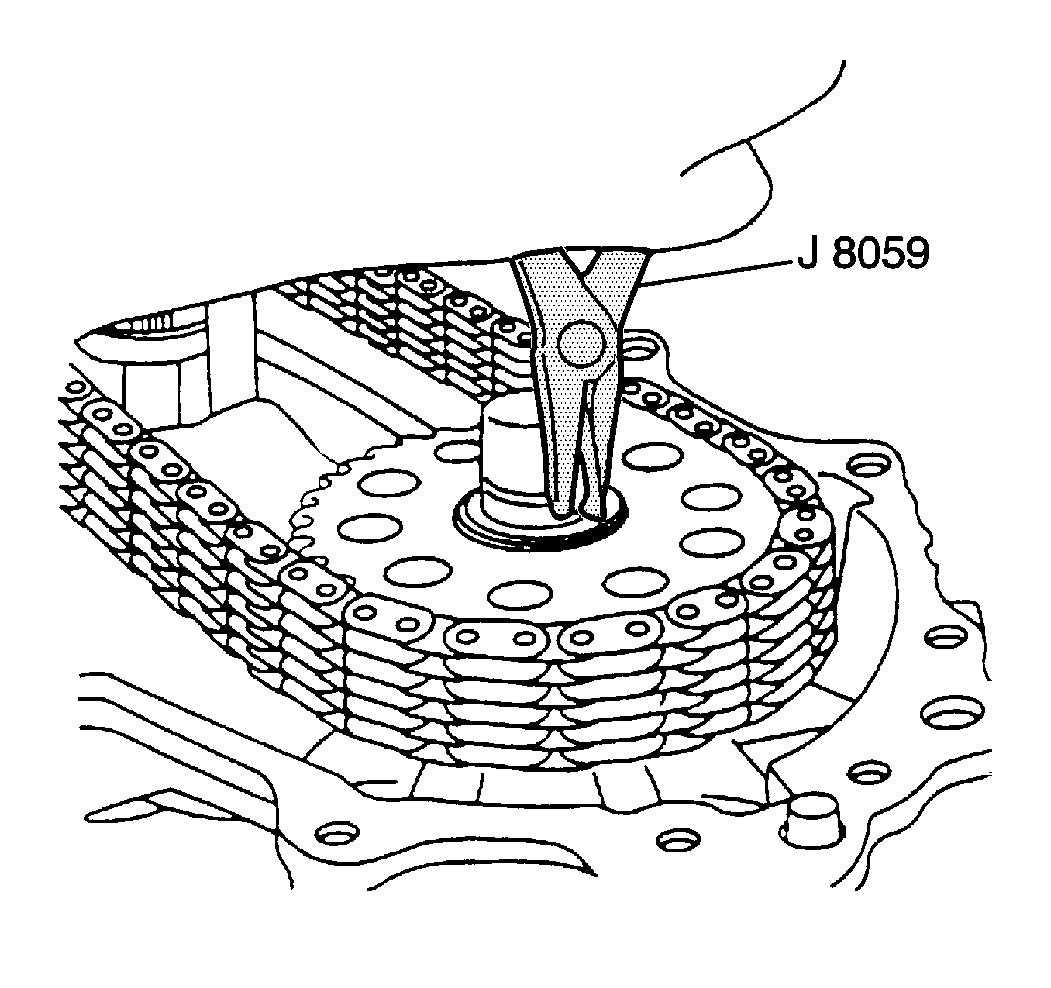 J 8059