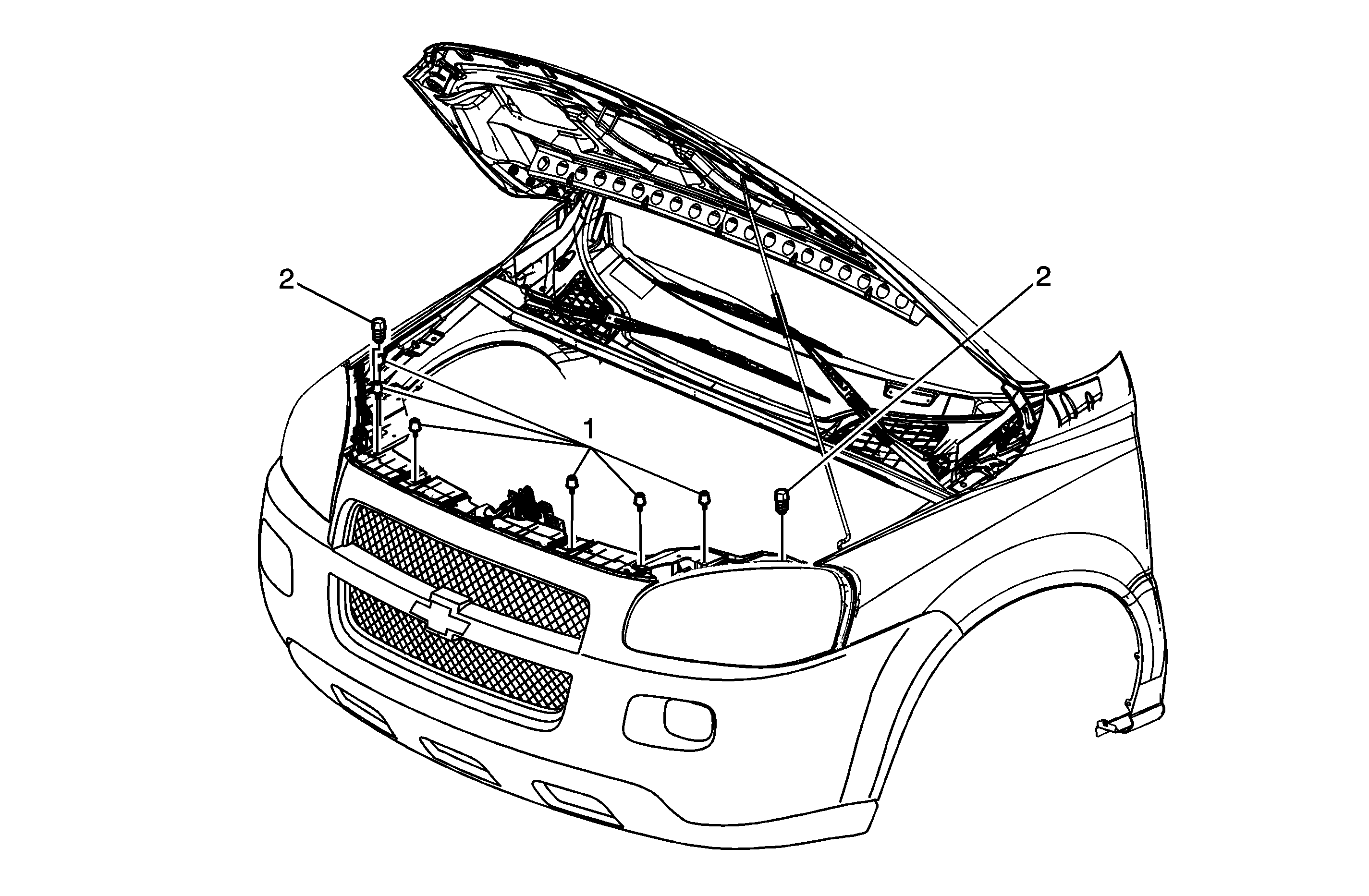 2

2

1