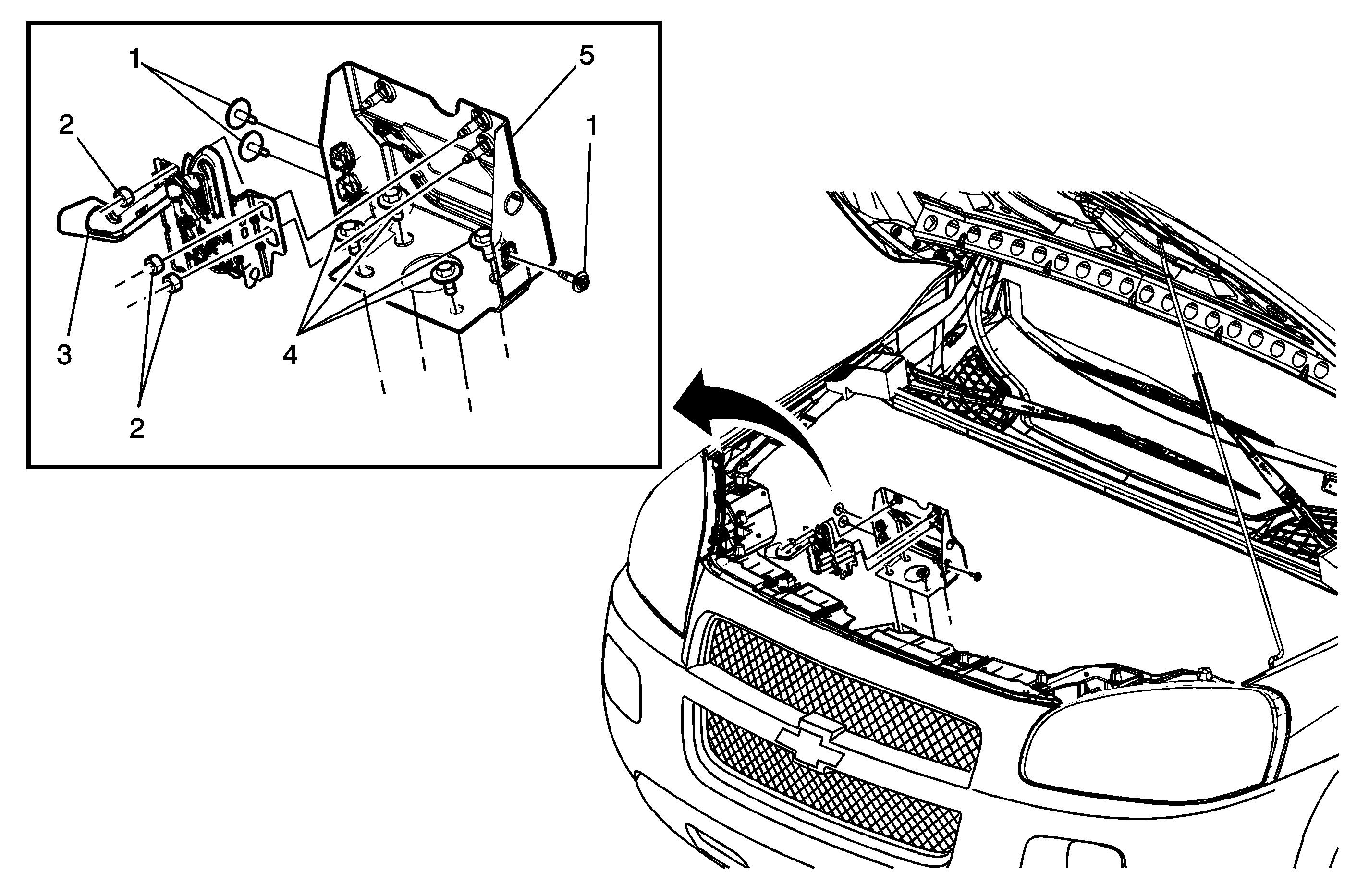 1
5
2
1
3
4
2