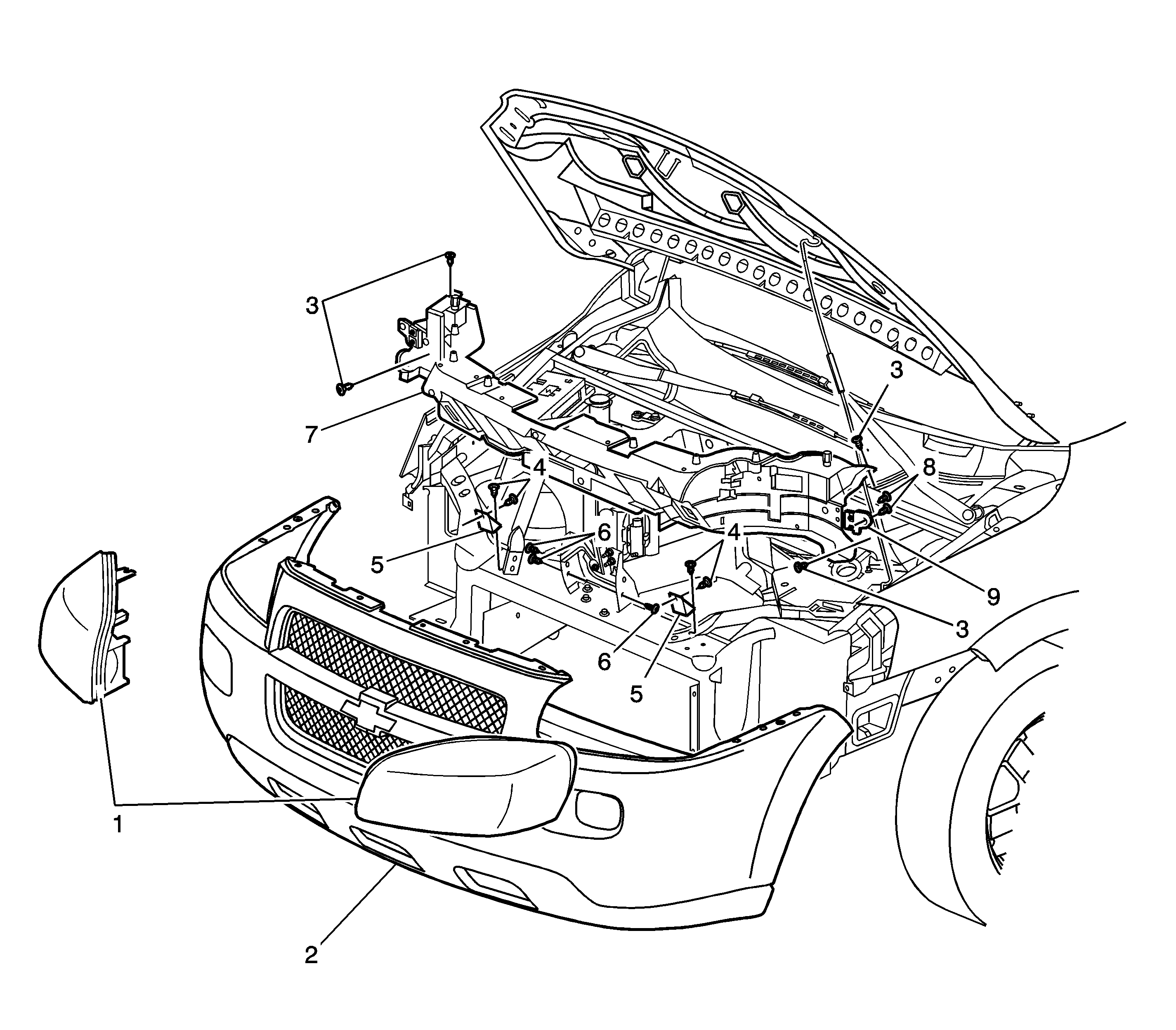 3
3
7
4
8
6
4
5
9
3
6
5
1
2