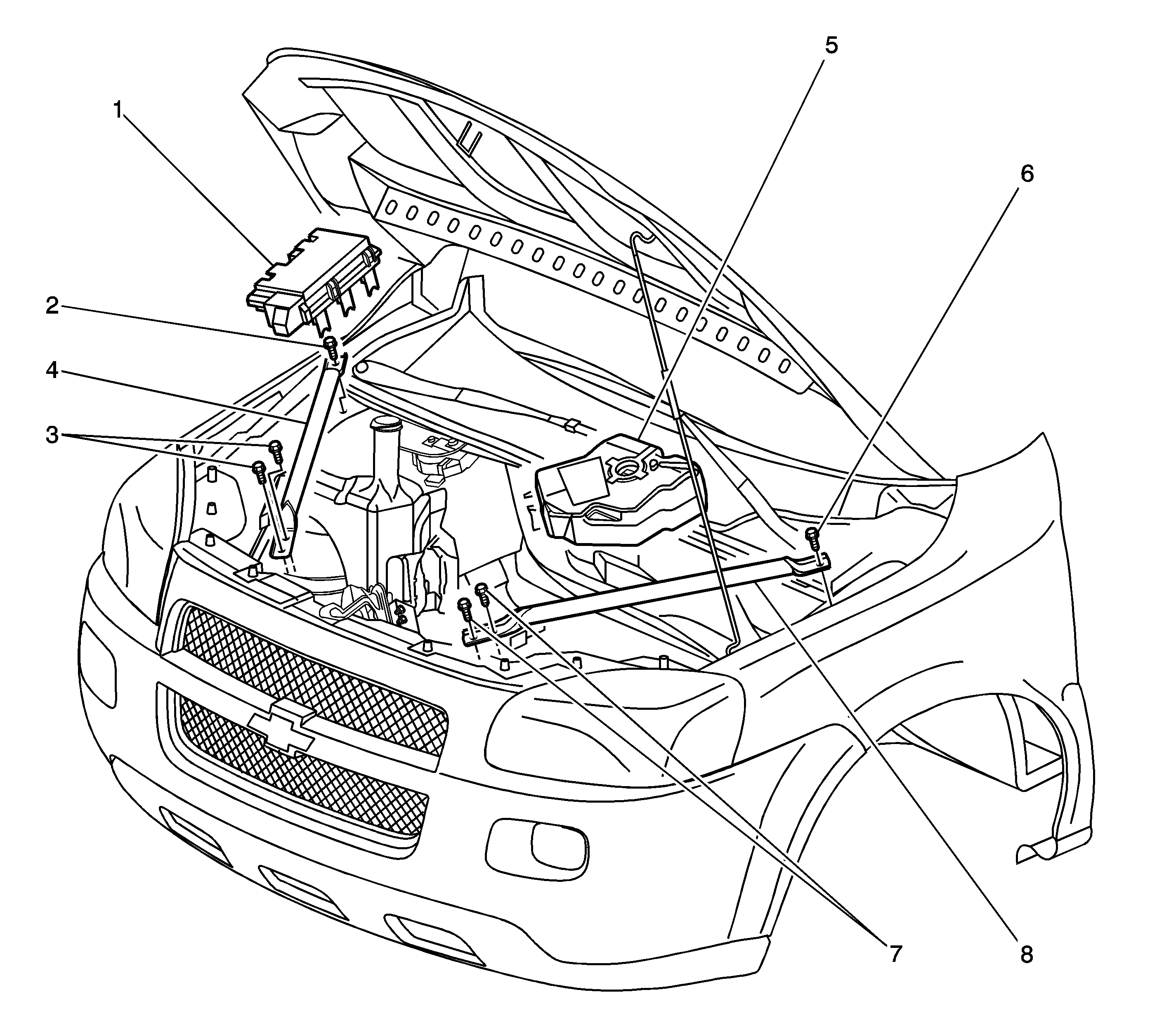 5

1

6

2

4

3

7

8