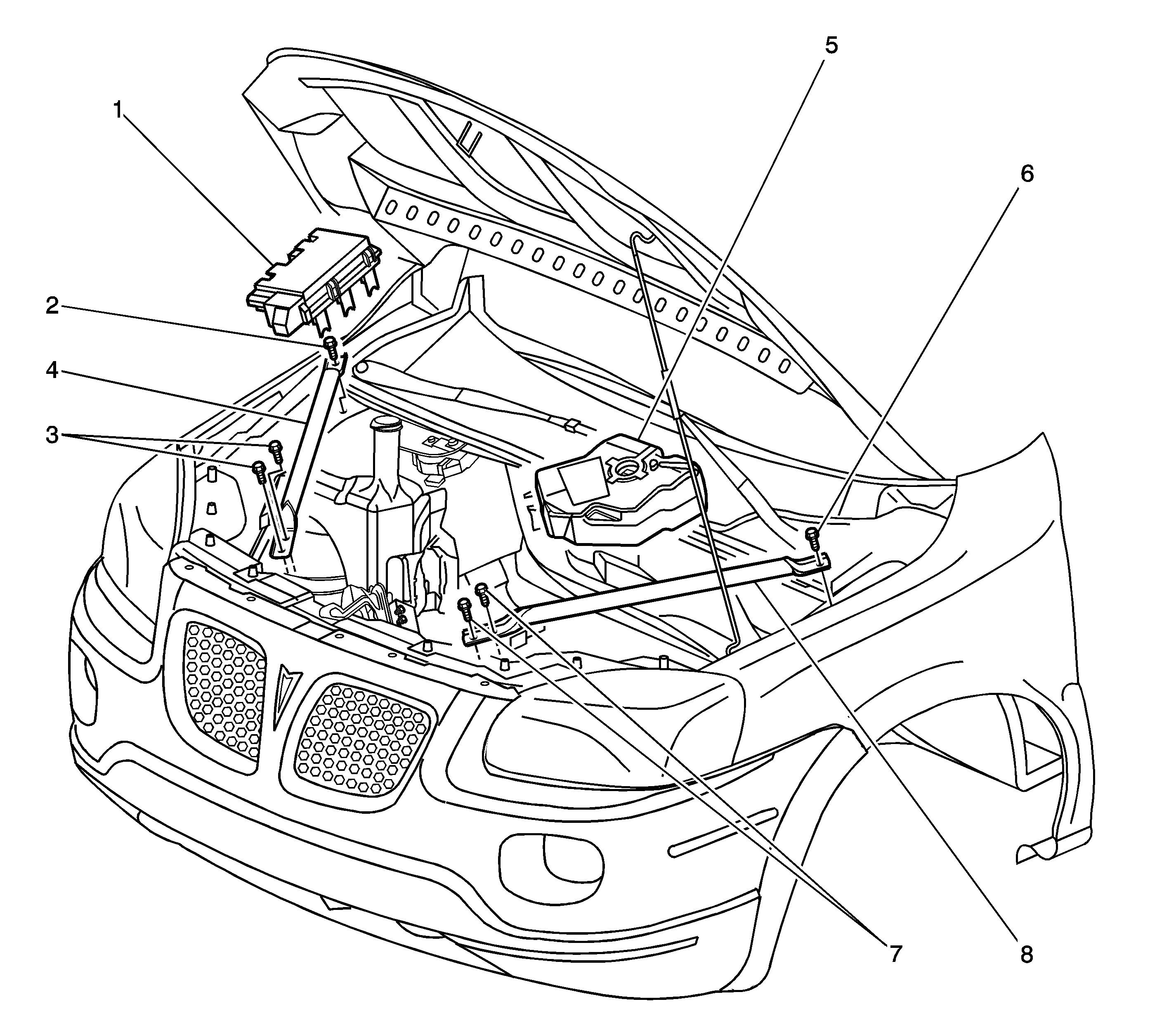 1
2
4
3
5
6
7
8