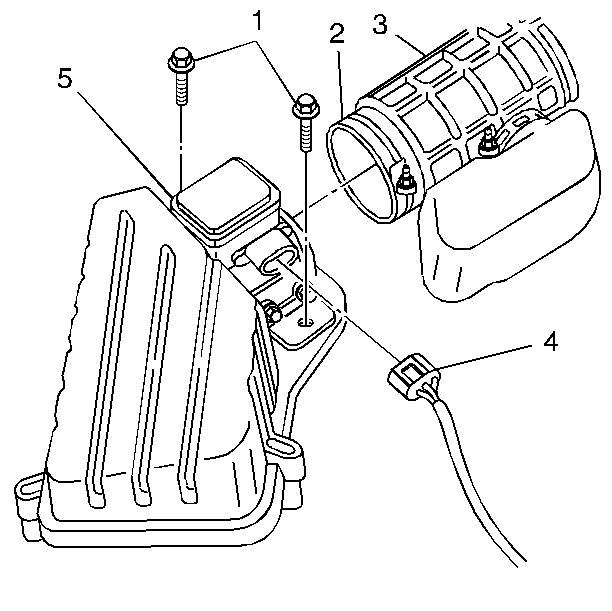 1
2
3
5
4