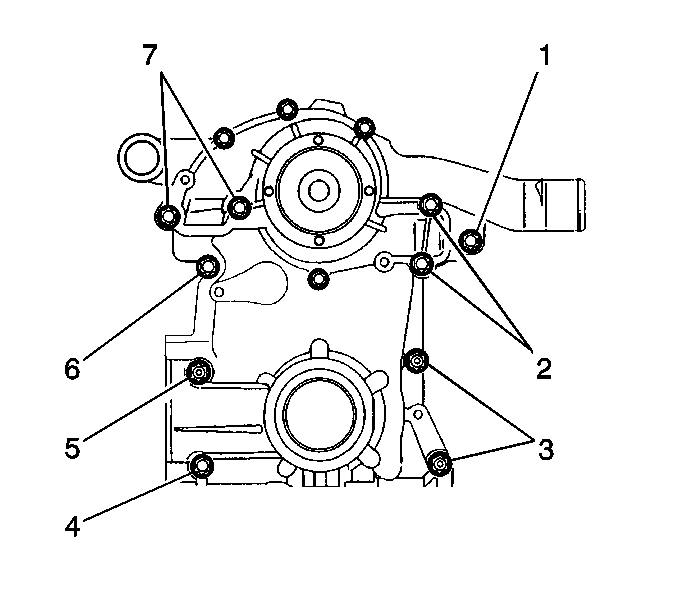 7
1
6
2
5
3
4