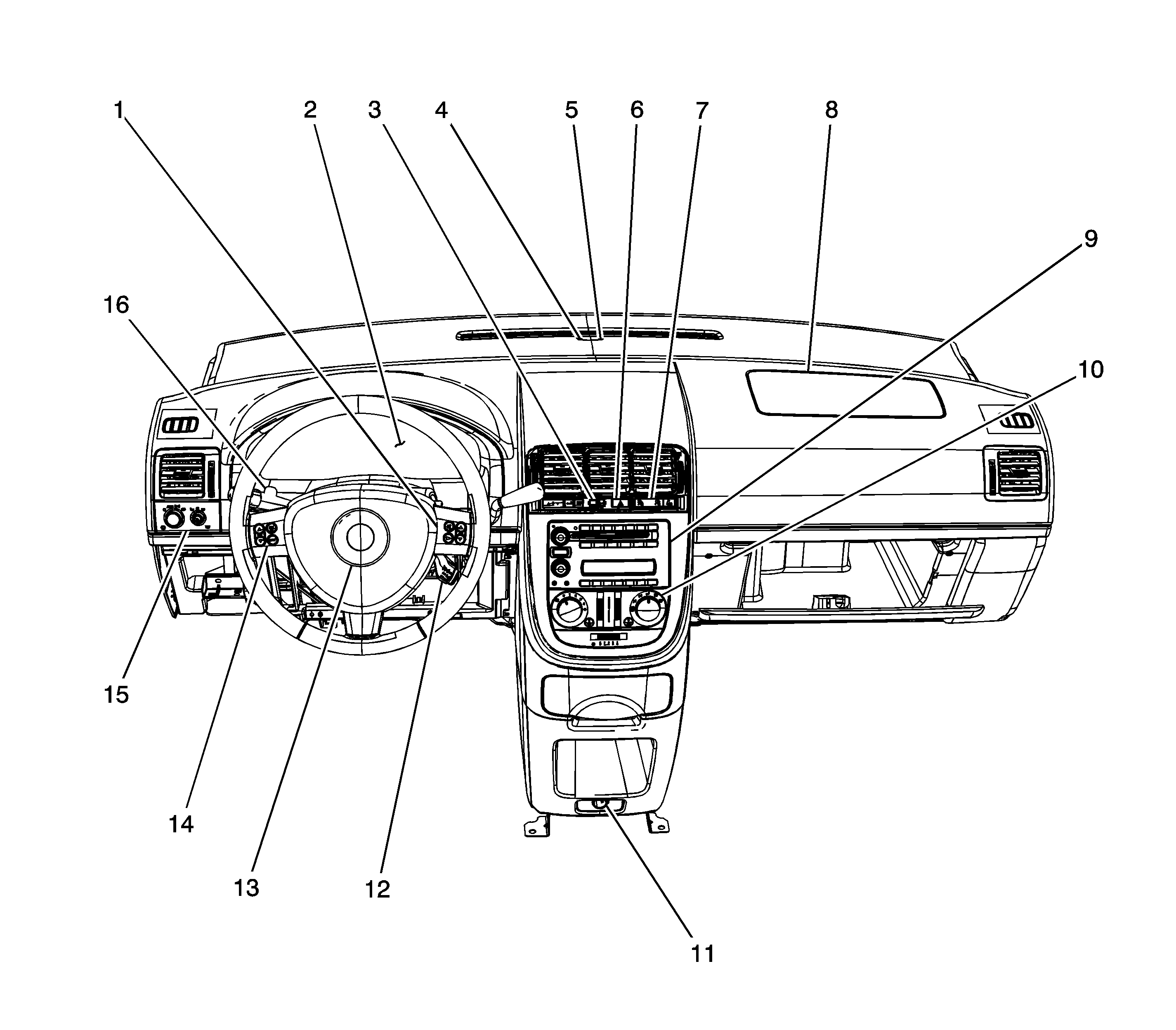 1
2
3
4
5
6
7
8
9
10
16
15
14
13
12
11