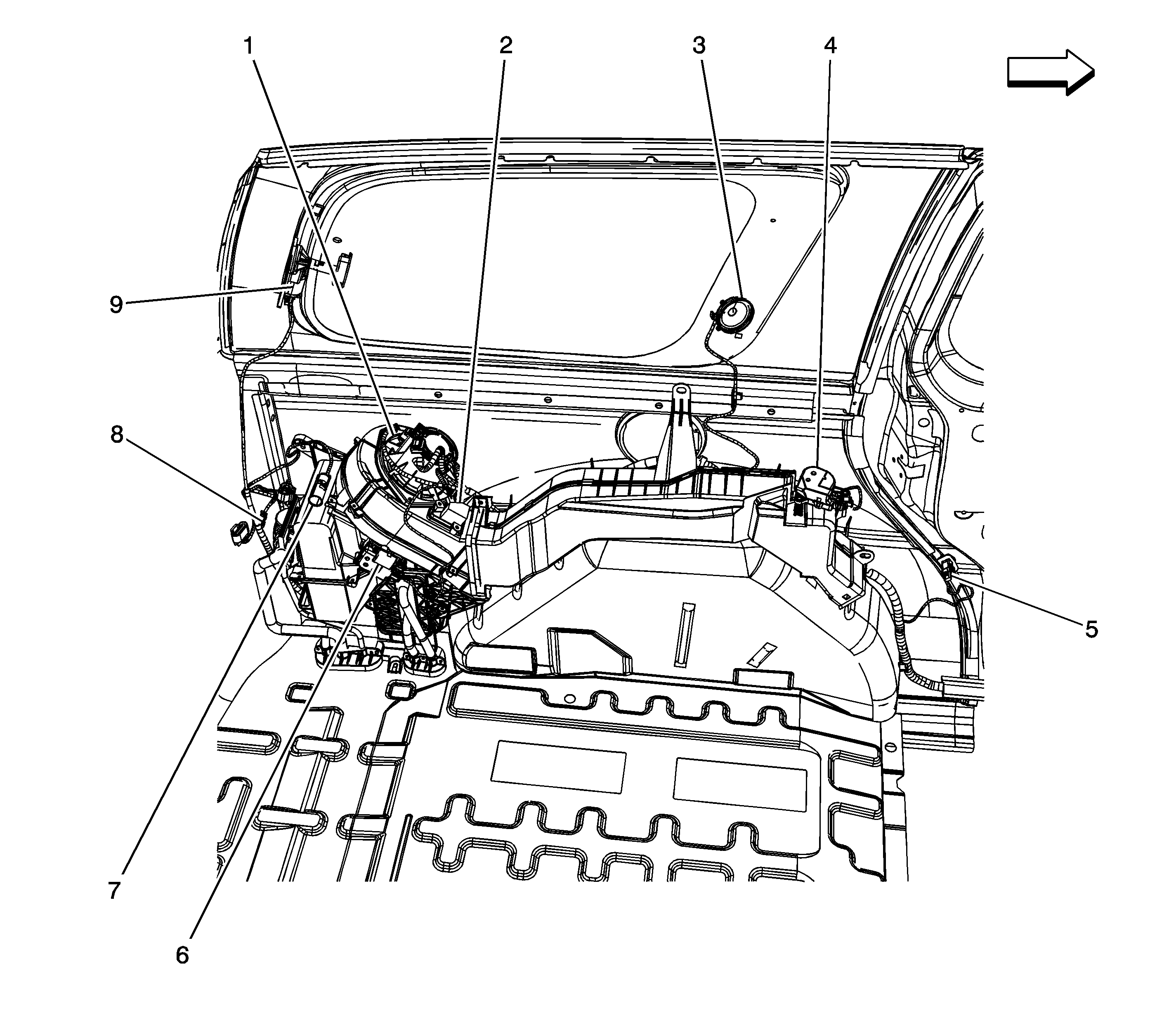 1
2
3
4
9
8
5
7
6