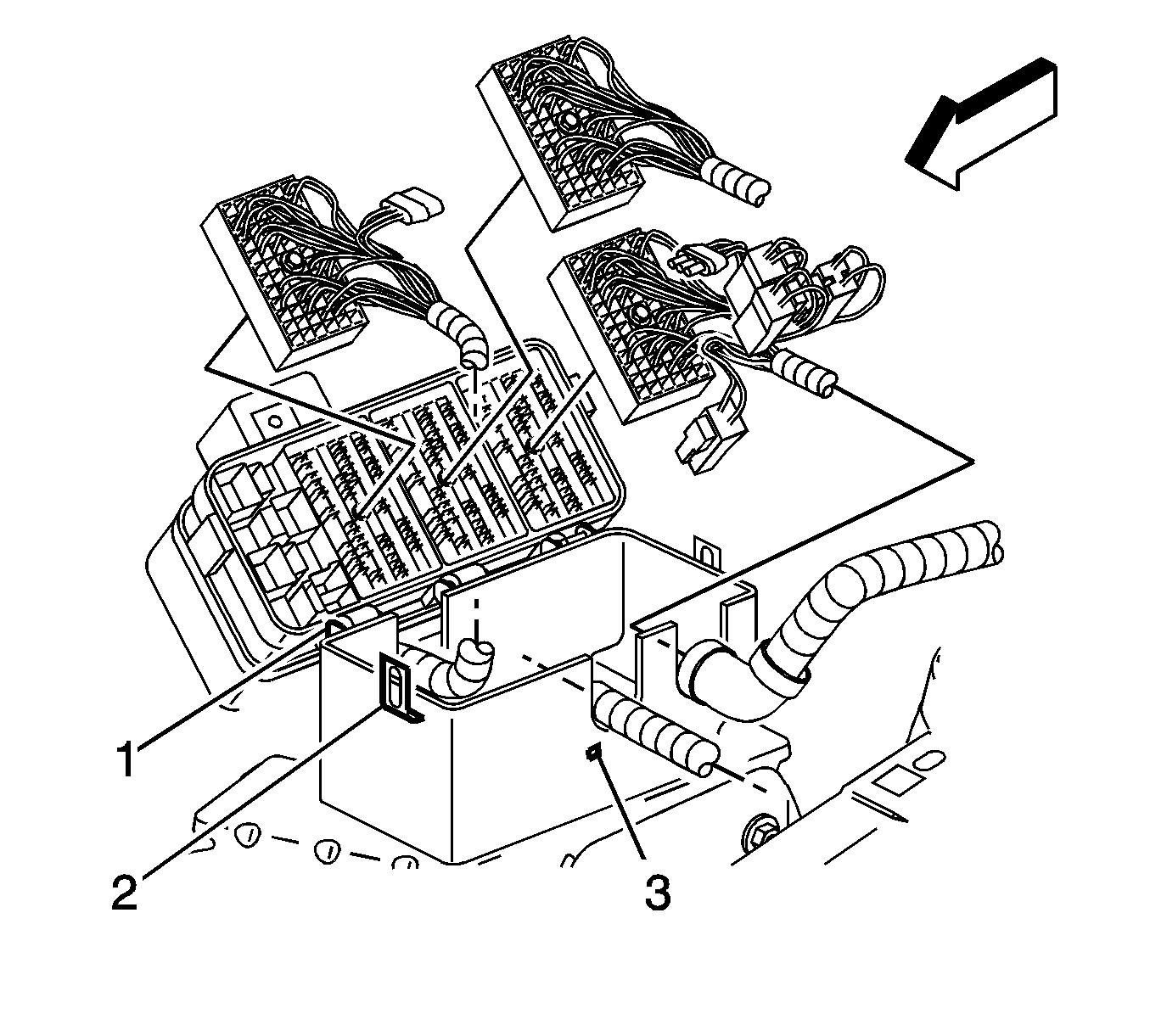 1
2
3