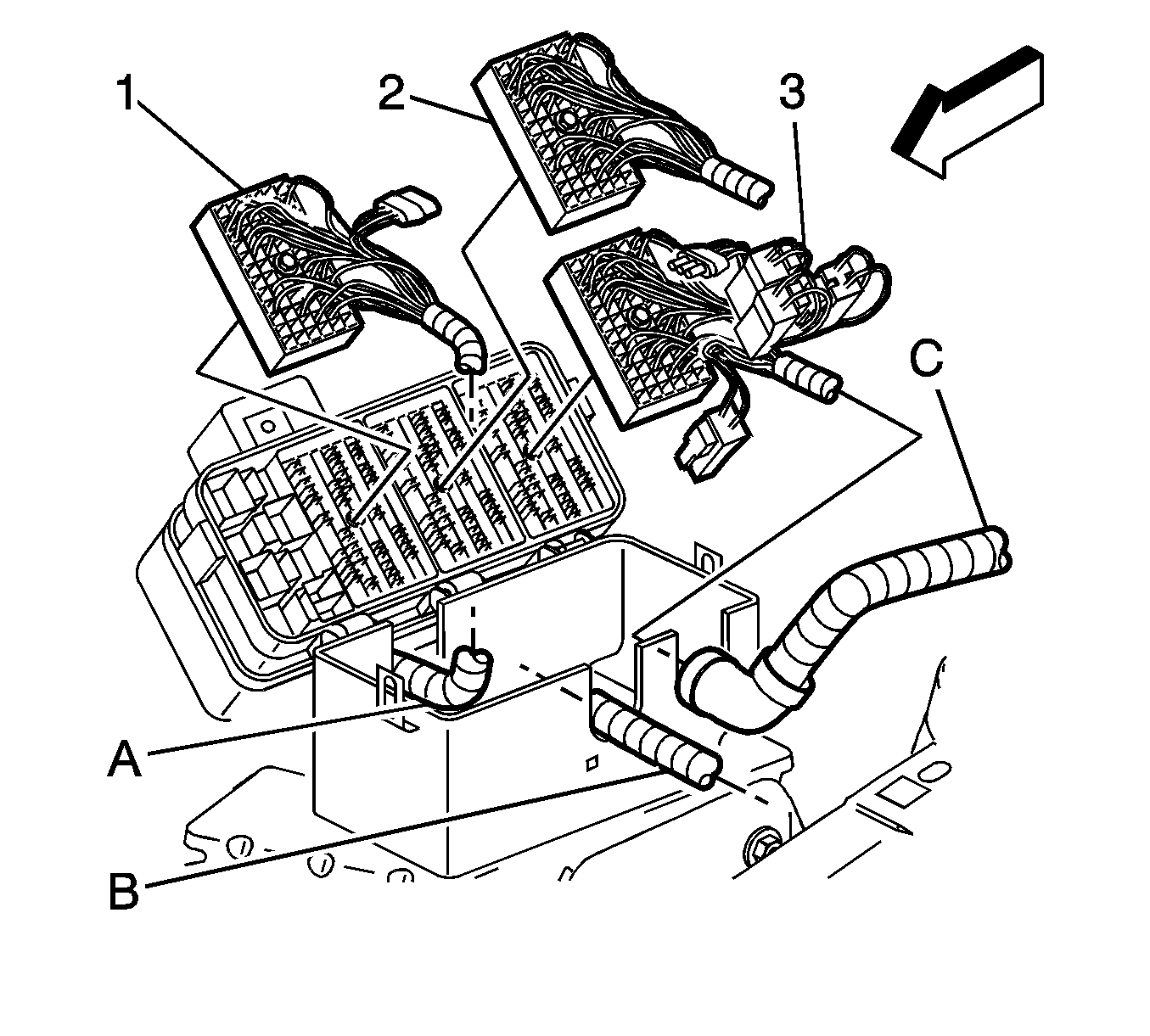 1
2
3
C
A
B