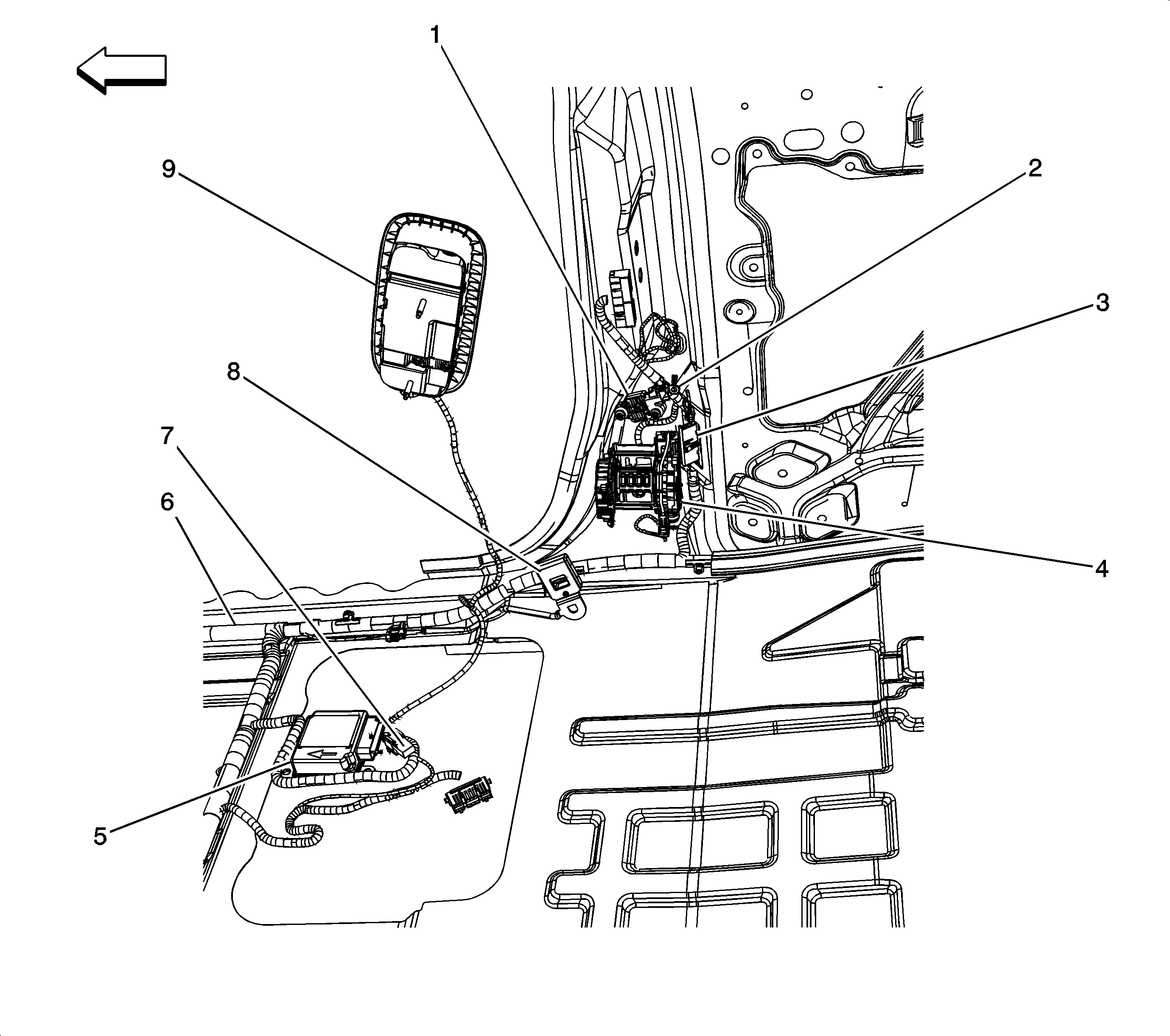 1
2
9
3
8
7
6
4
5