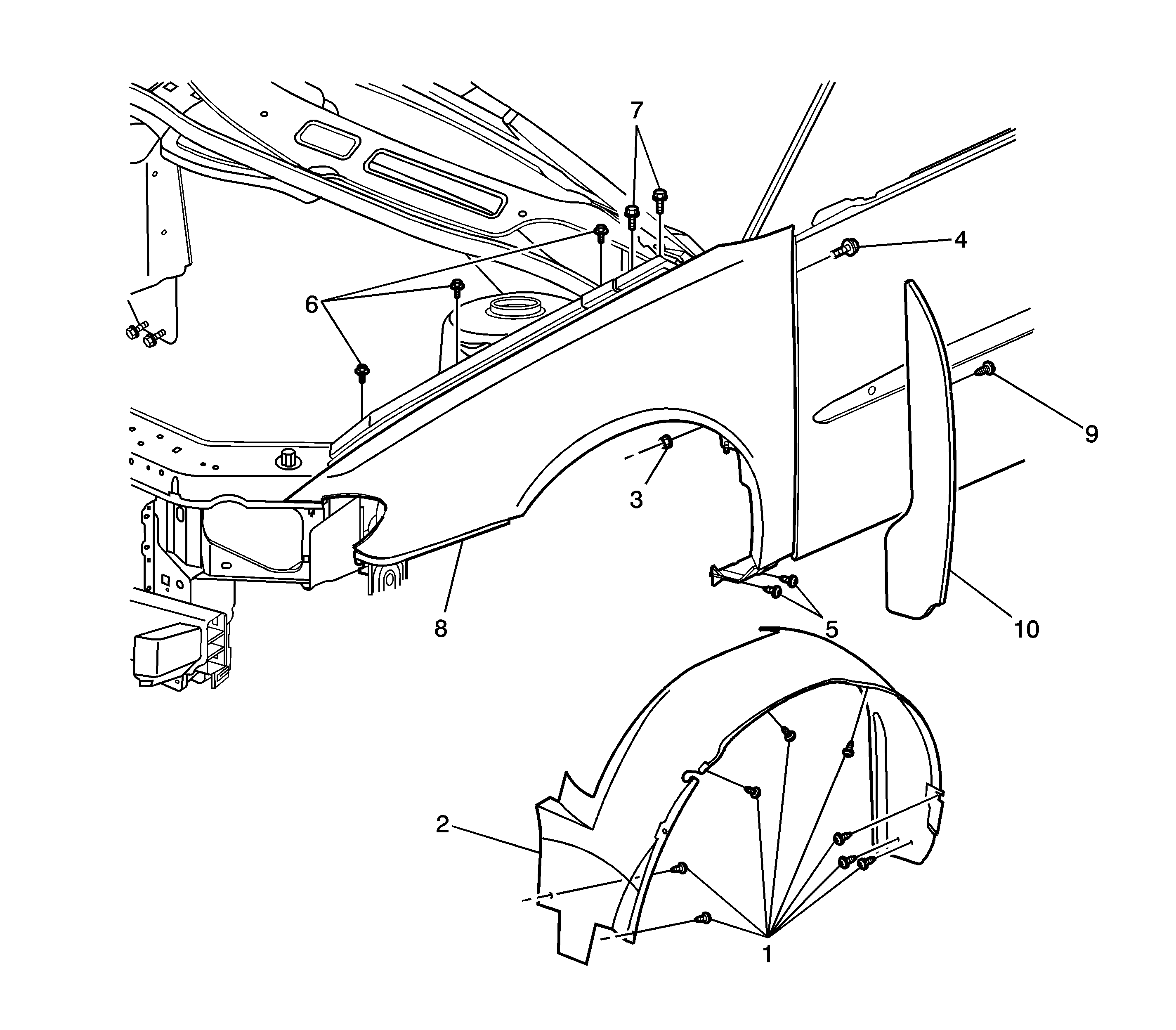 7
4
6
9
3
8
5
10
2
1