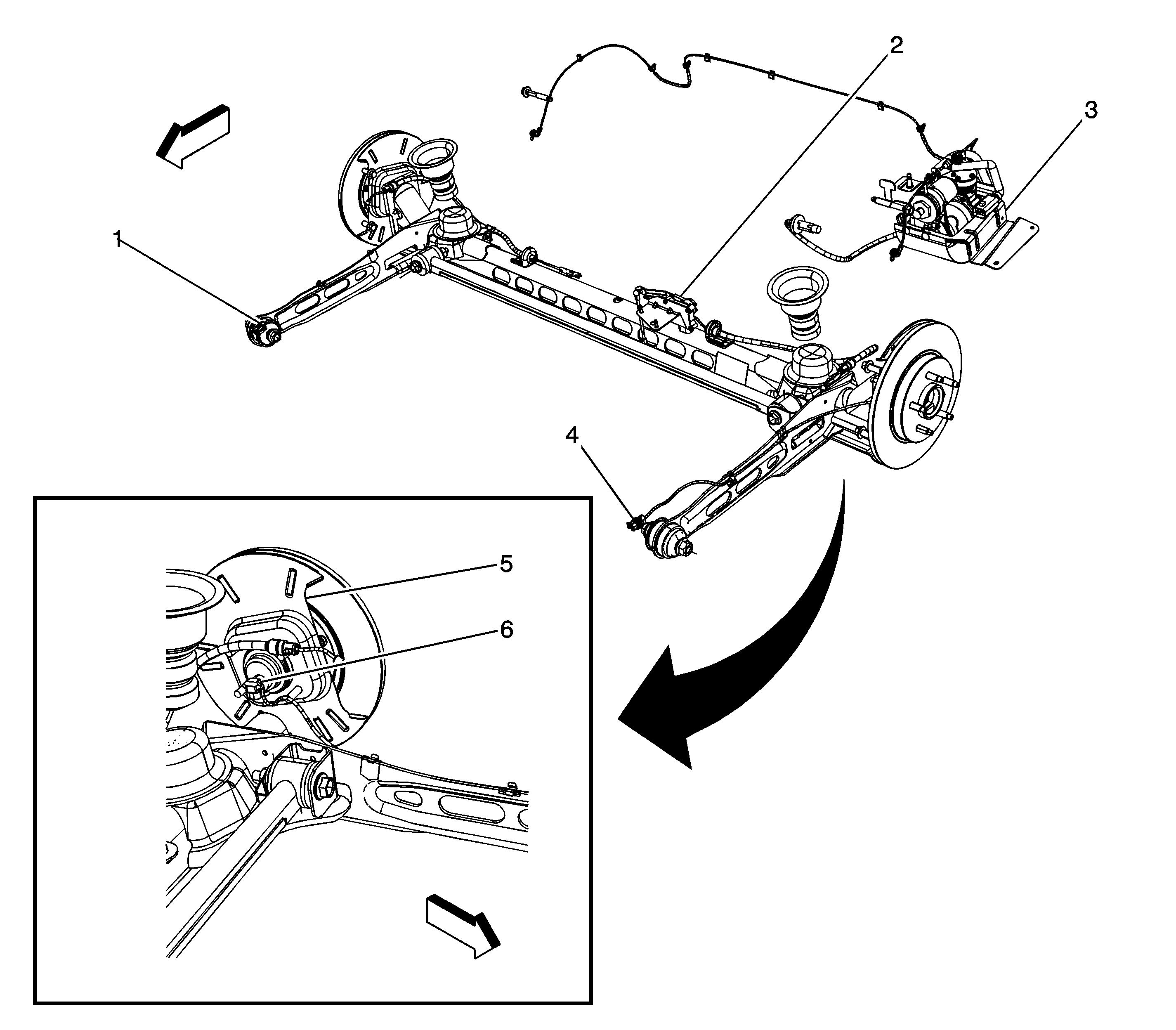 2
3
1
4
5
6