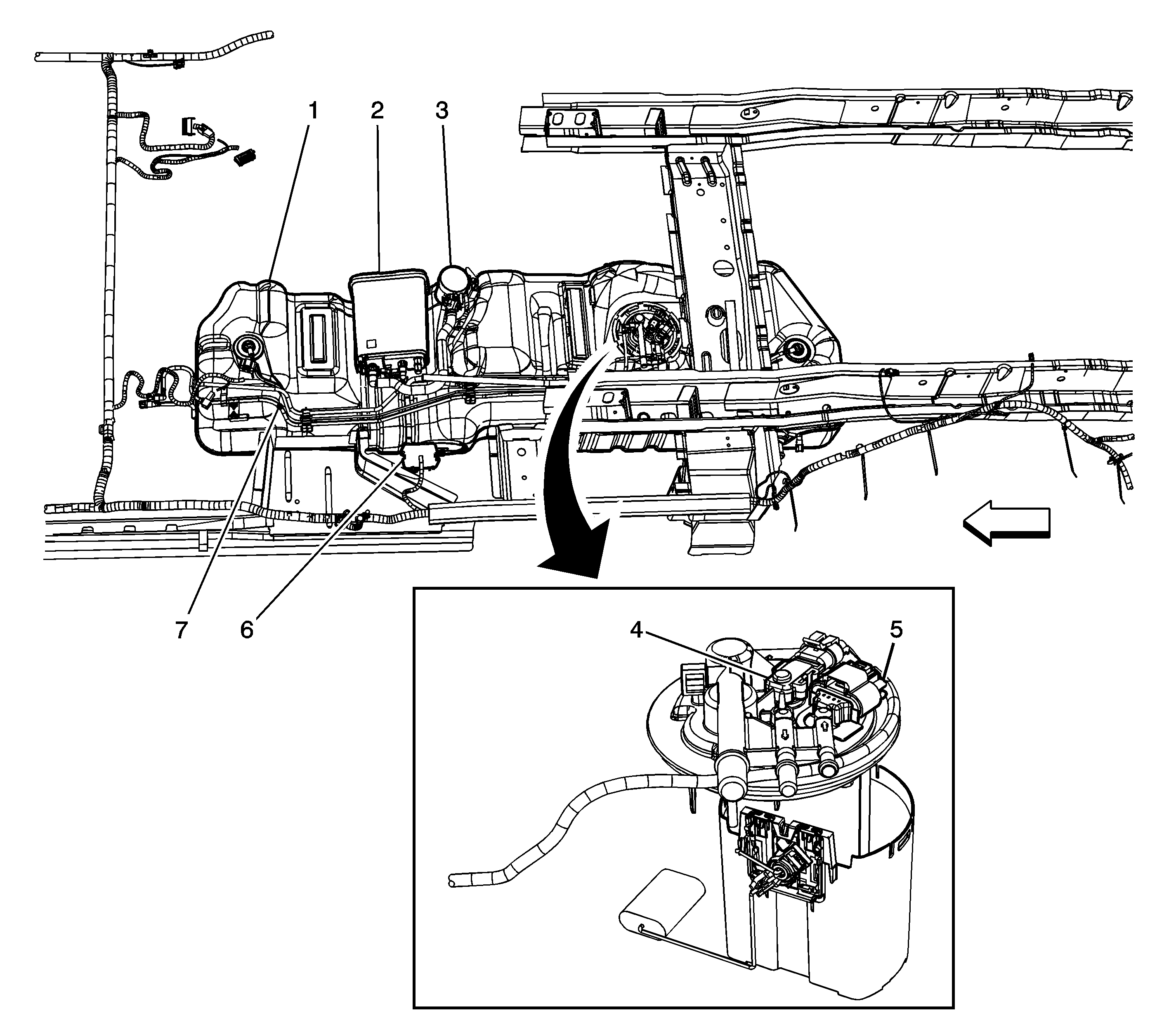 1
2
3
7
6
4
5