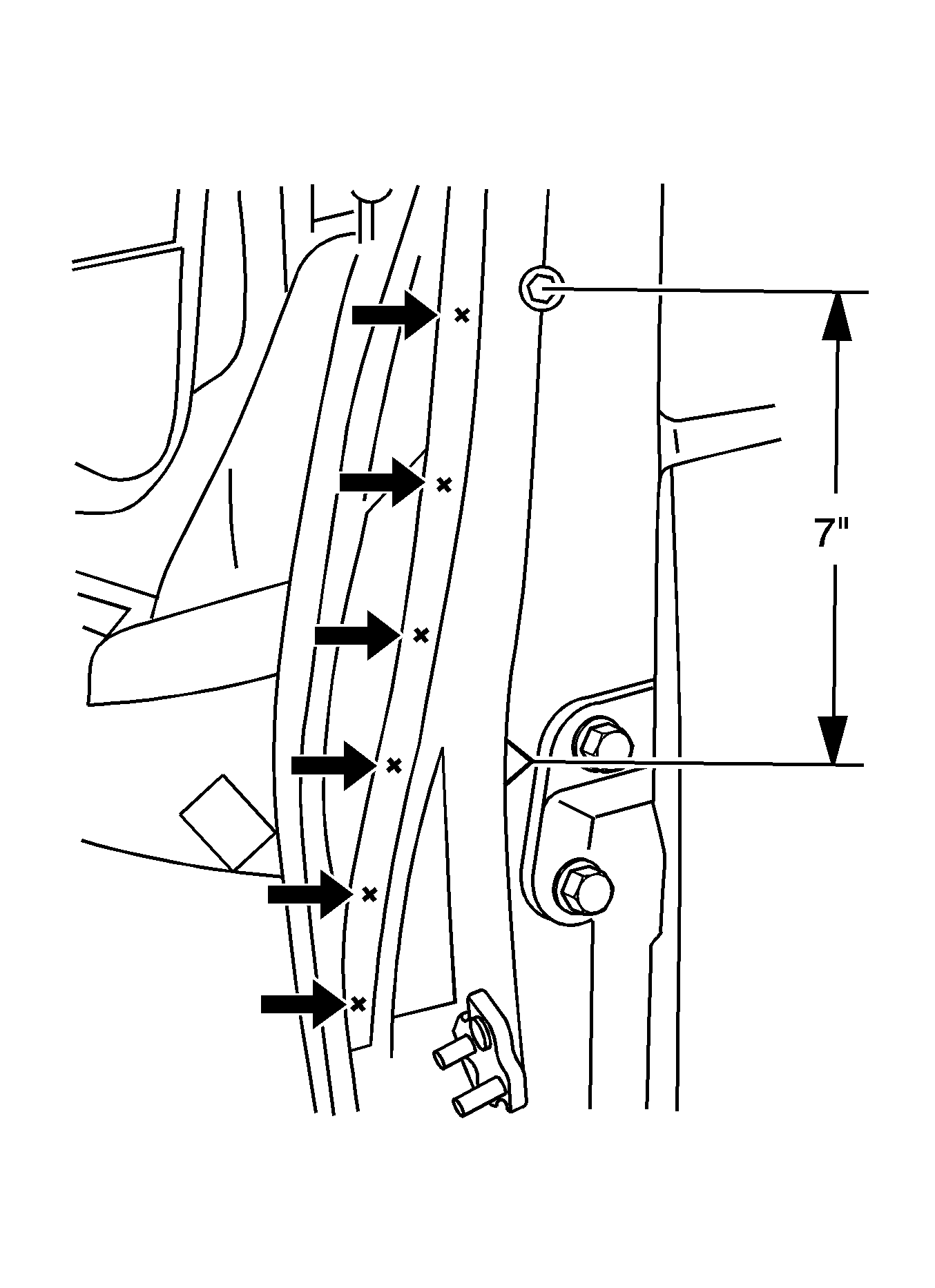 7"