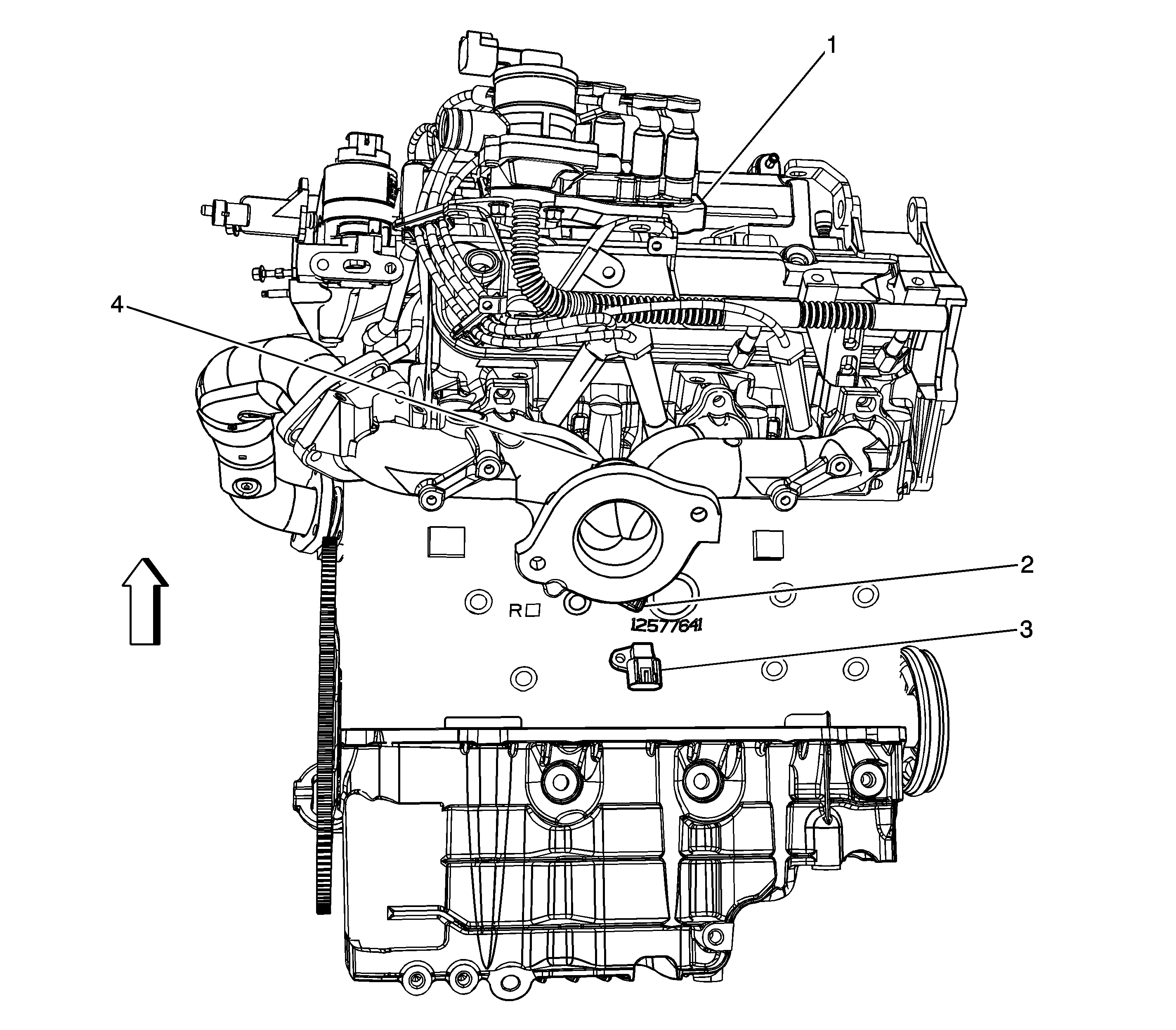 1
4
2
R
12577641
3