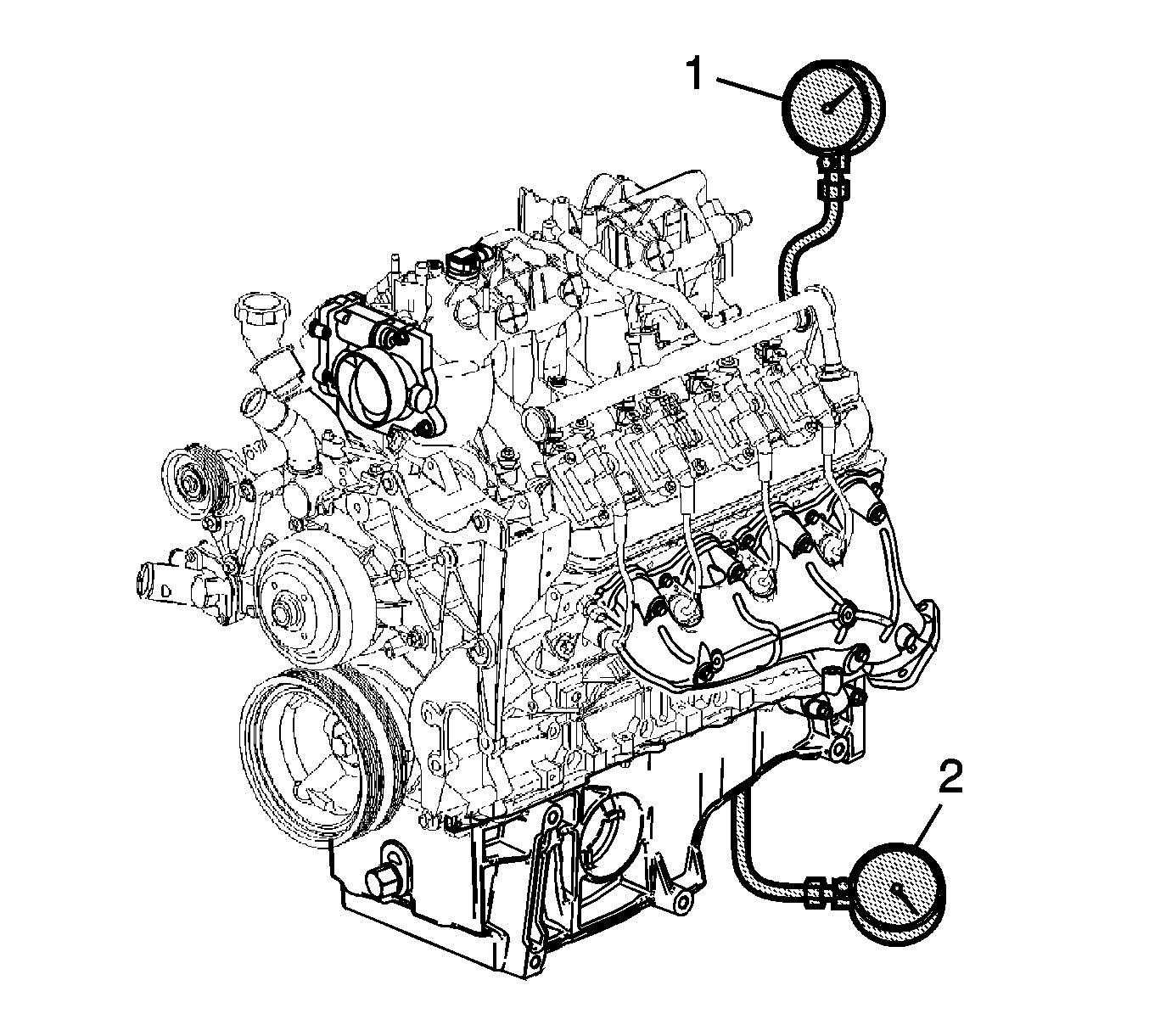 1

2