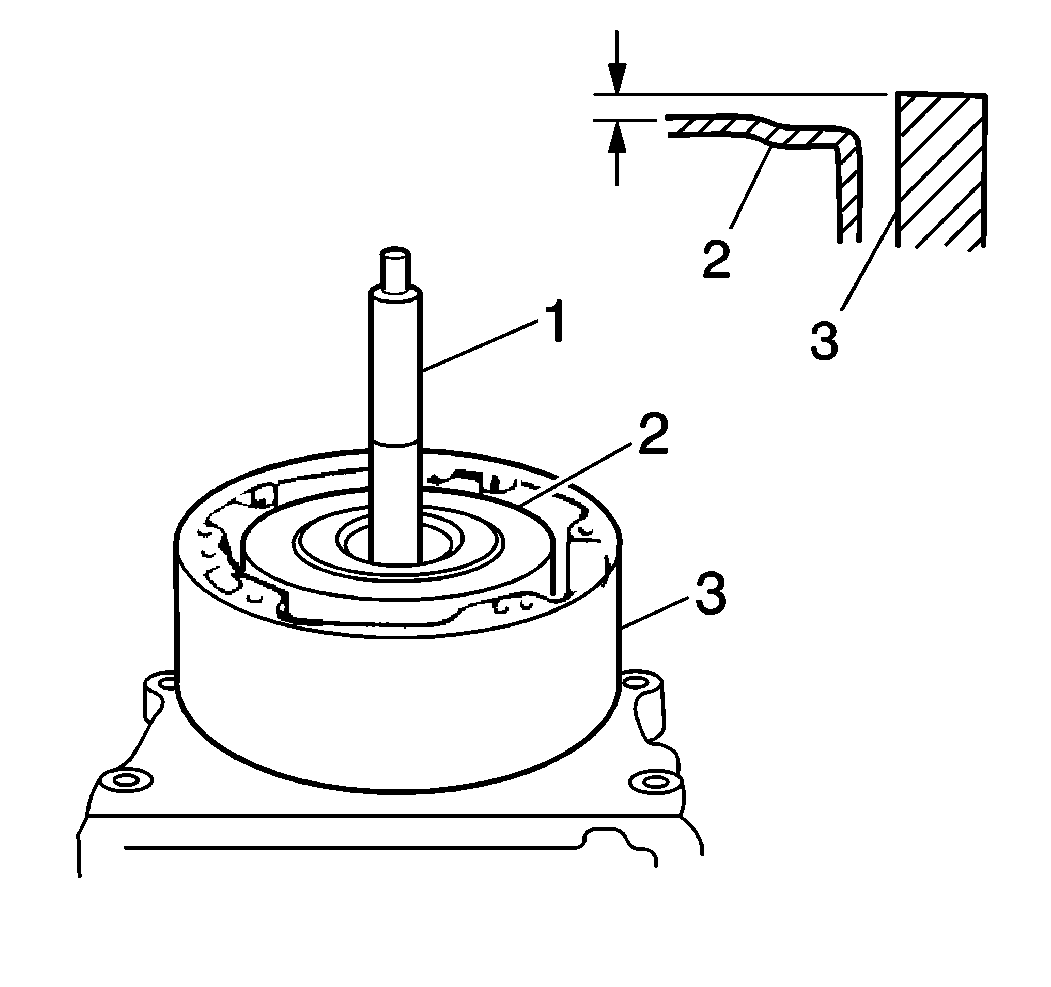 2
3
1
2
3