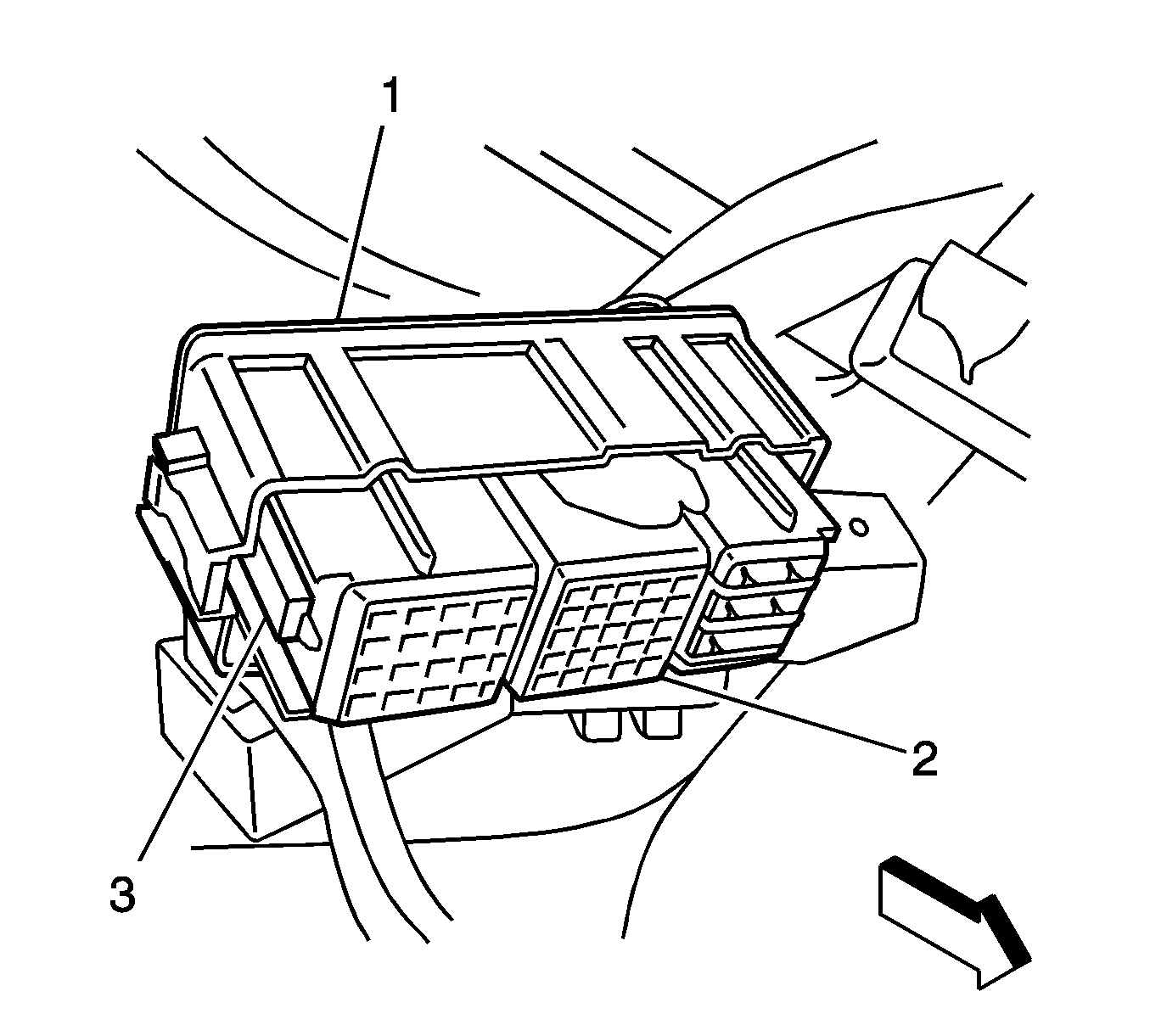 1
2
3