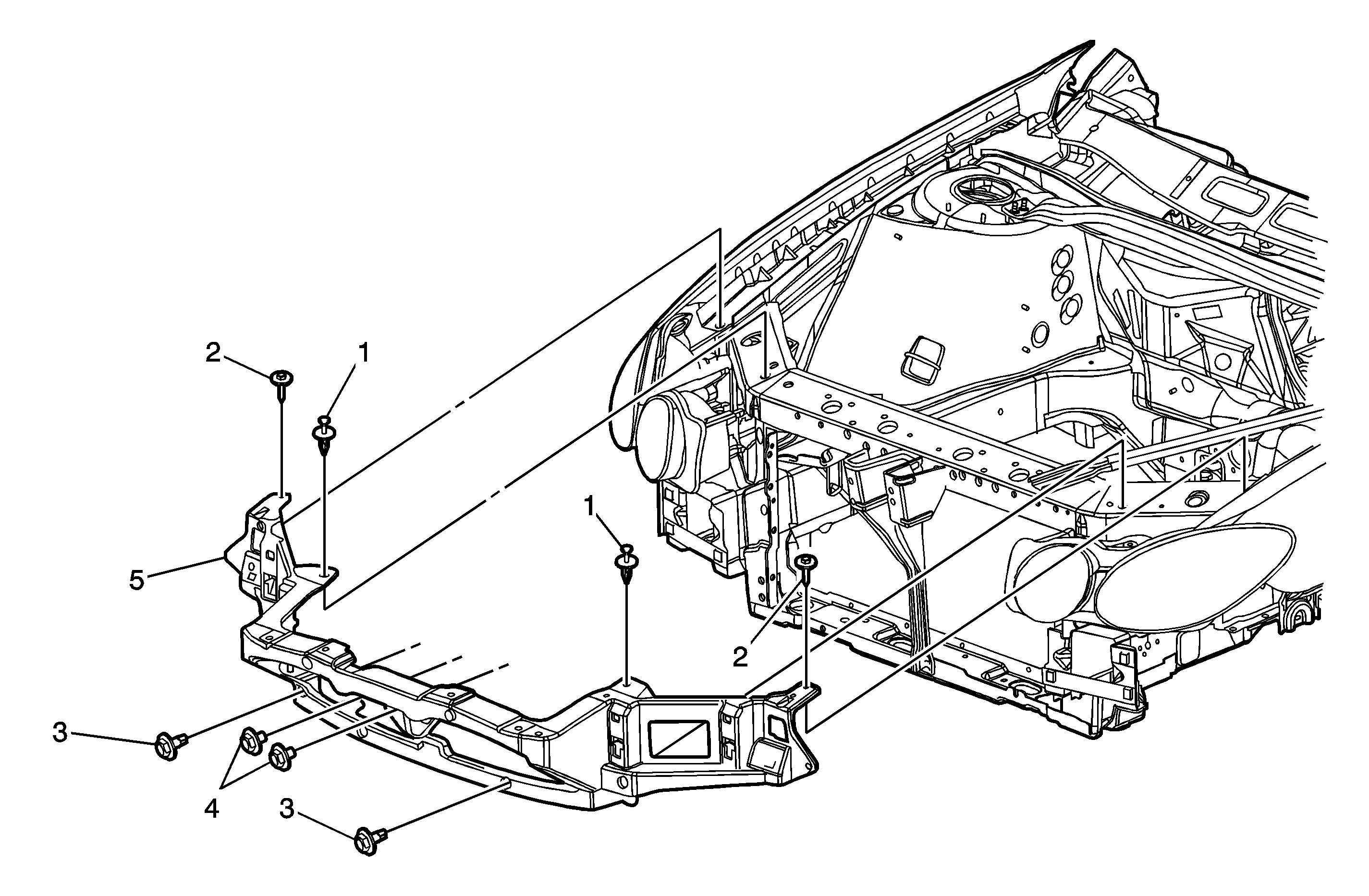 2
1
1
5
2
3
4
3