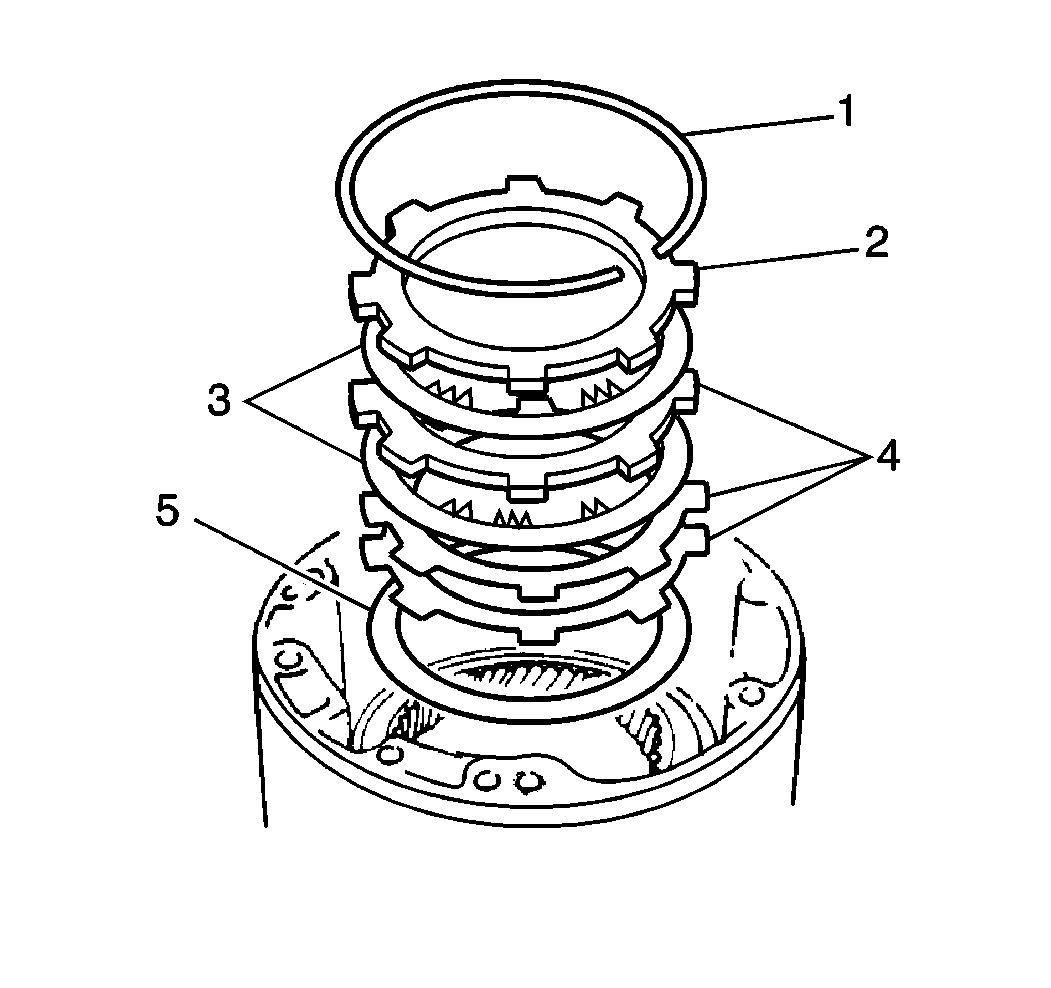 1
2
3
4
5