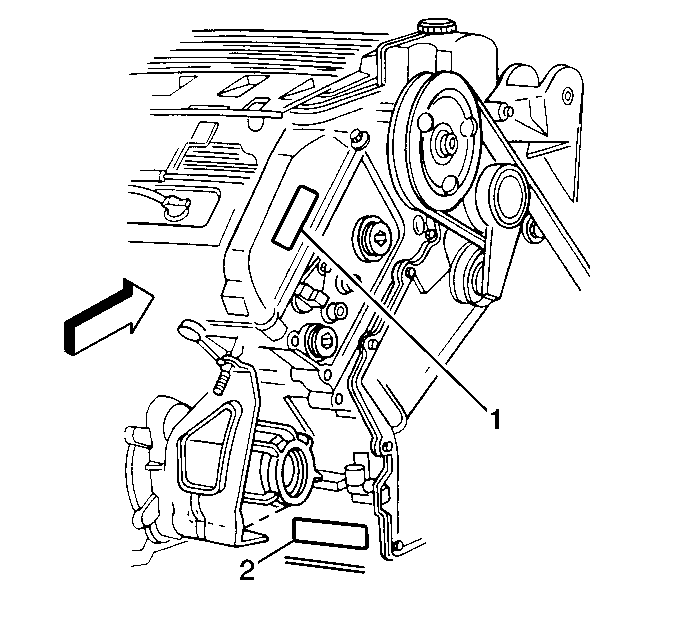 1

2