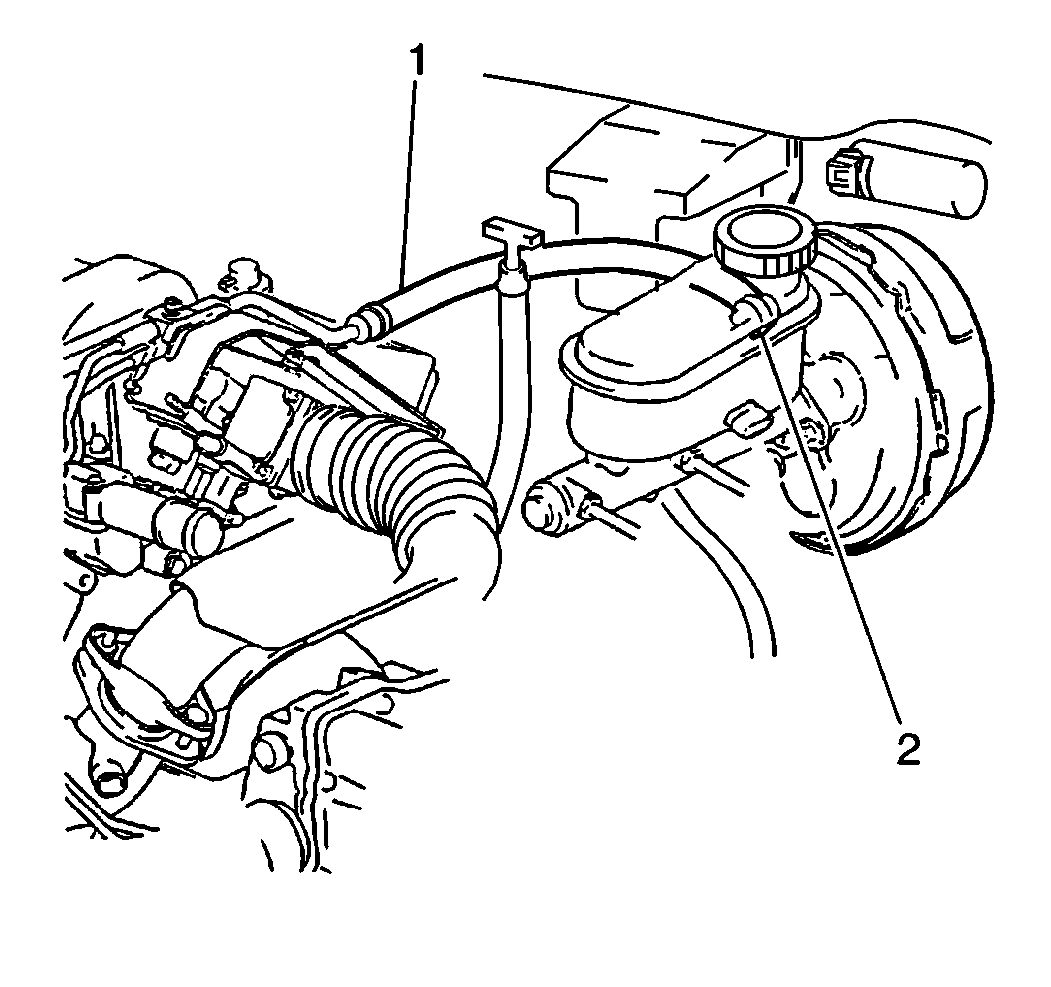 1

2